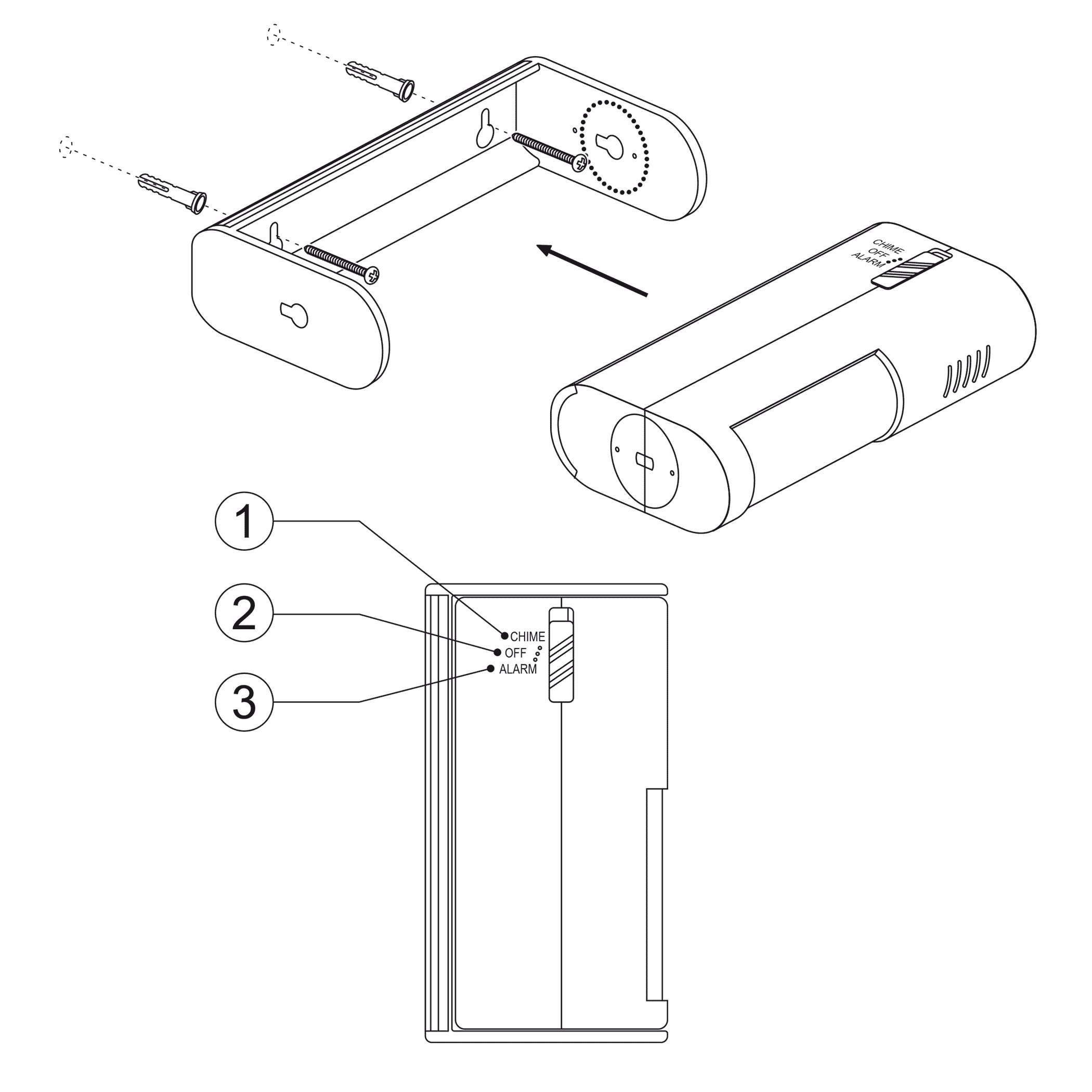 CHIME
OFF
ALARM

1
2
3

CHIME
OFF
ALARM