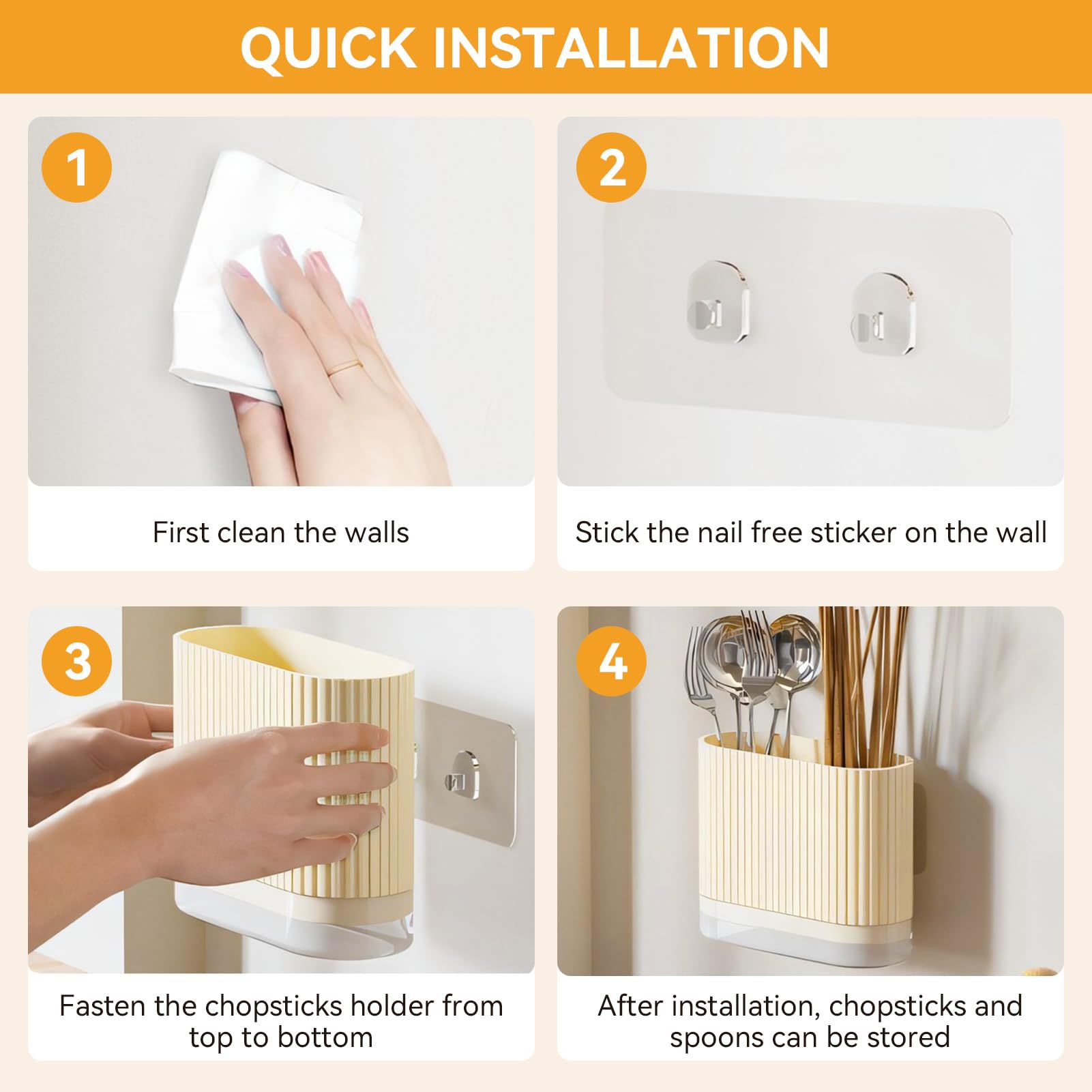 QUICK INSTALLATION

1

First clean the walls

2

Stick the nail free sticker on the wall

3

Fasten the chopsticks holder from top to bottom

4

After installation, chopsticks and spoons can be stored