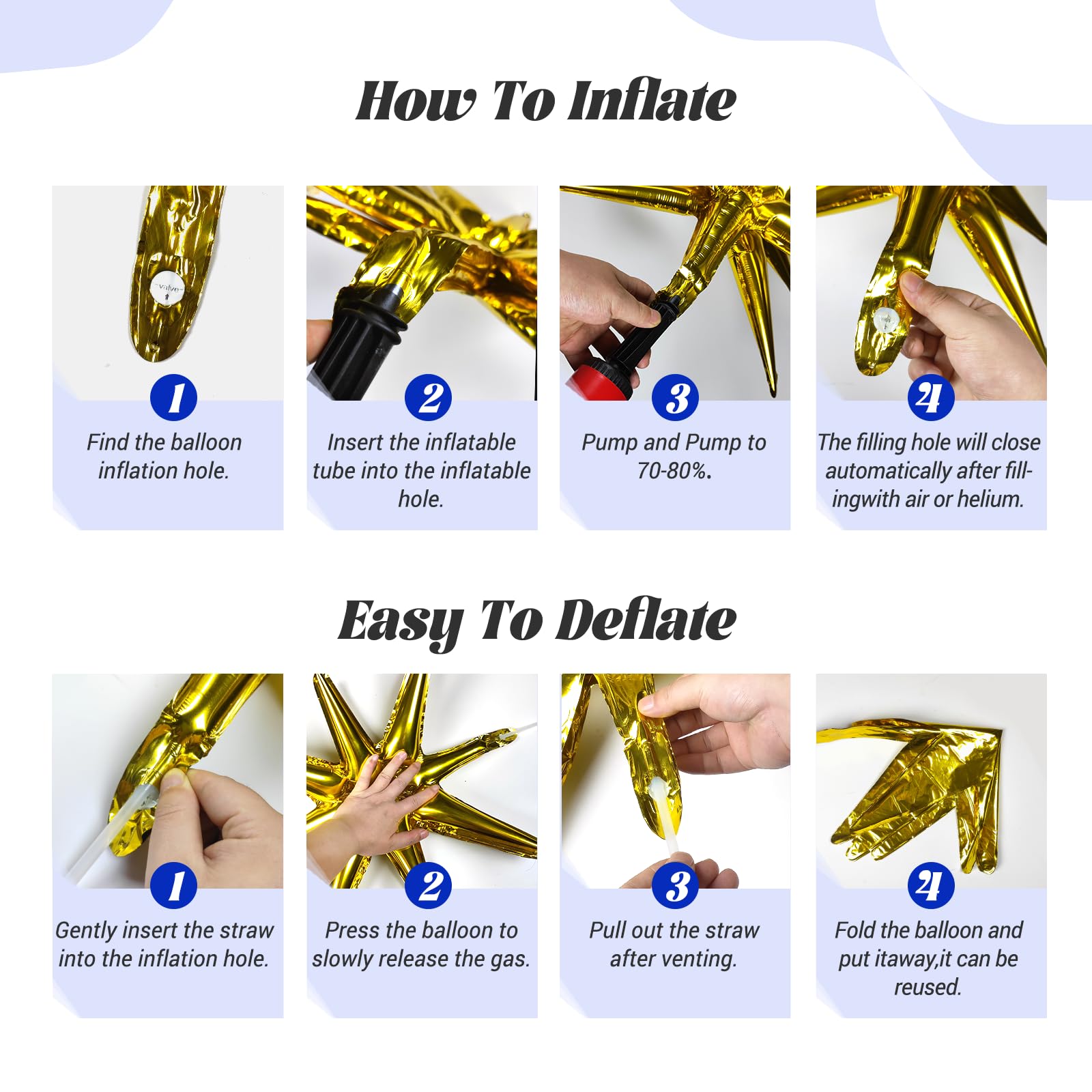 How To Inflate

valve

1
Find the balloon inflation hole.

2
Insert the inflatable tube into the inflatable hole.

3
Pump and Pump to 70-80%.

4
The filling hole will close automatically after fillingwith air or helium.

Easy To Deflate

1
Gently insert the straw into the inflation hole.

2
Press the balloon to slowly release the gas.

3
Pull out the straw after venting.

4
Fold the balloon and put itaway,it can be reused.