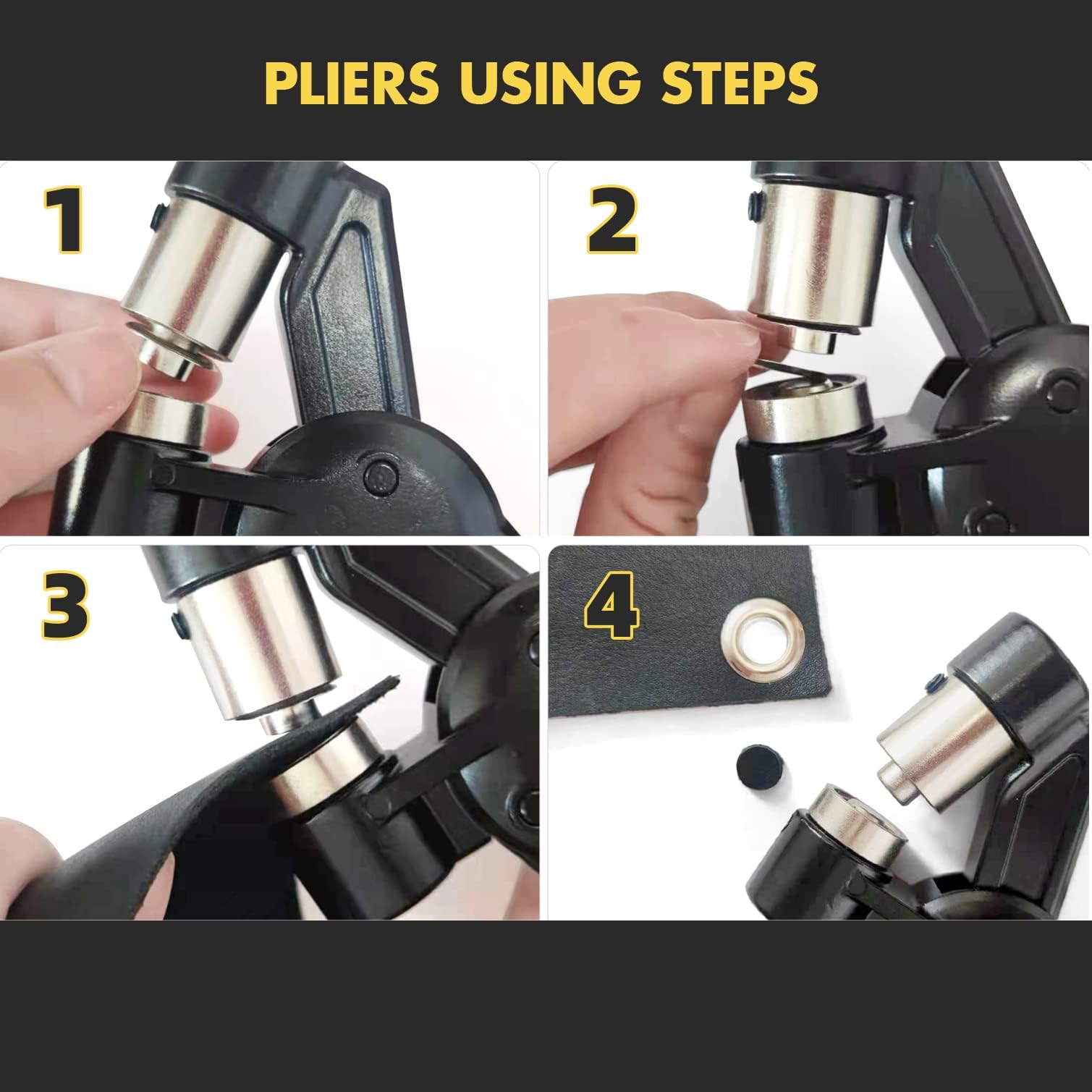 PLIERS USING STEPS

1

2

3

4