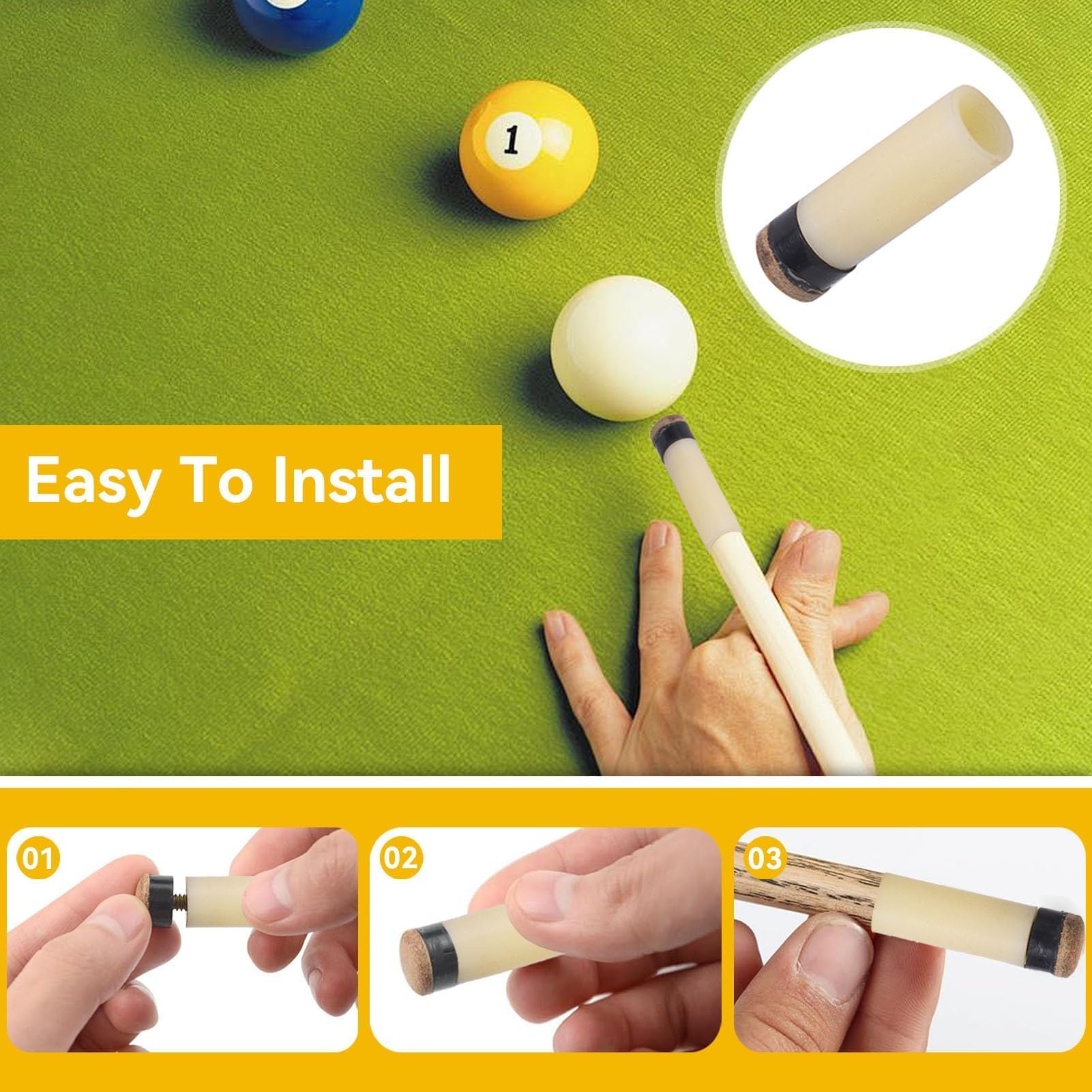 1

Easy To Install

01

02

03