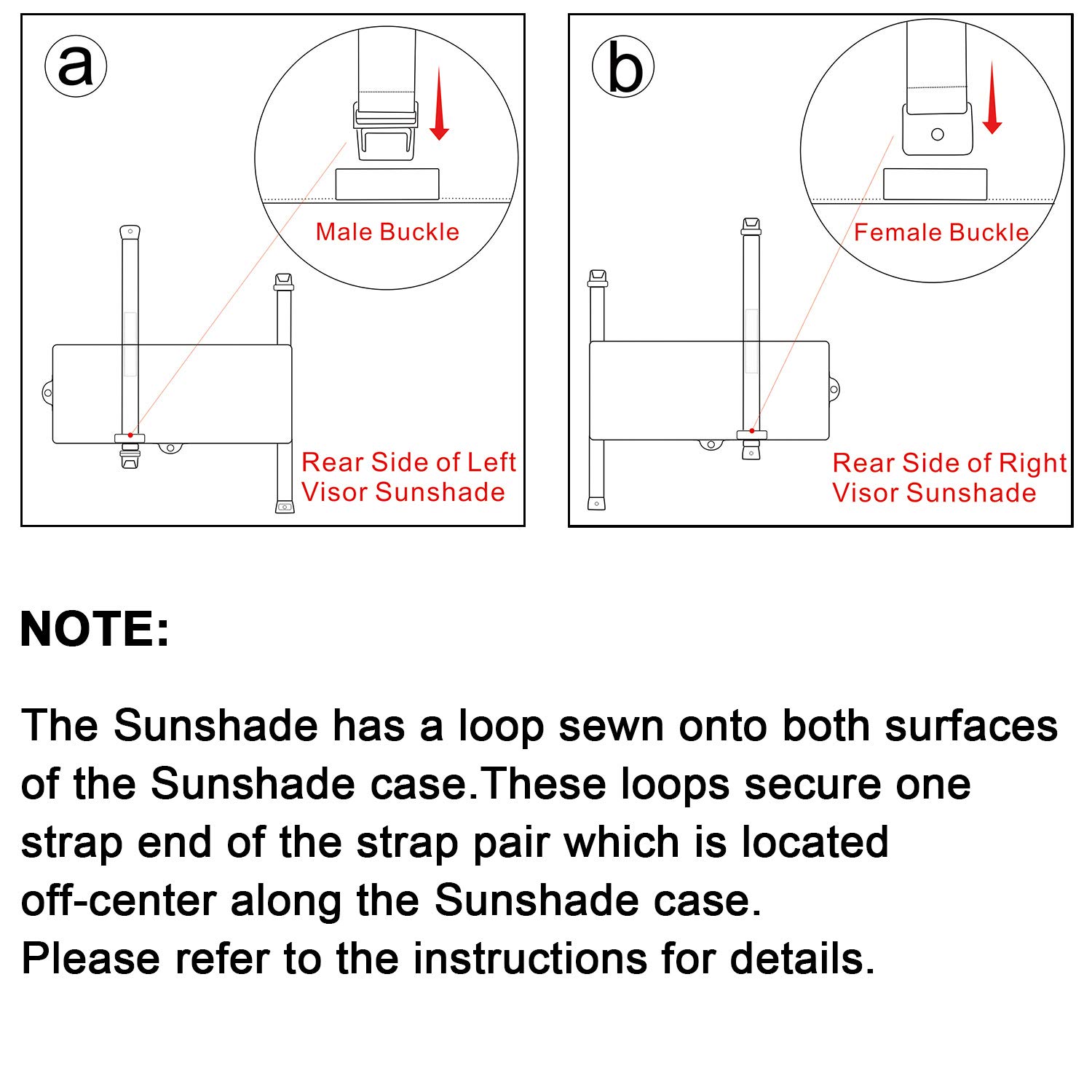 a

Male Buckle

Rear Side of Left Visor Sunshade

b

Female Buckle

Rear Side of Right Visor Sunshade

NOTE:

The Sunshade has a loop sewn onto both surfaces of the Sunshade case.These loops secure one strap end of the strap pair which is located off-center along the Sunshade case.
Please refer to the instructions for details.