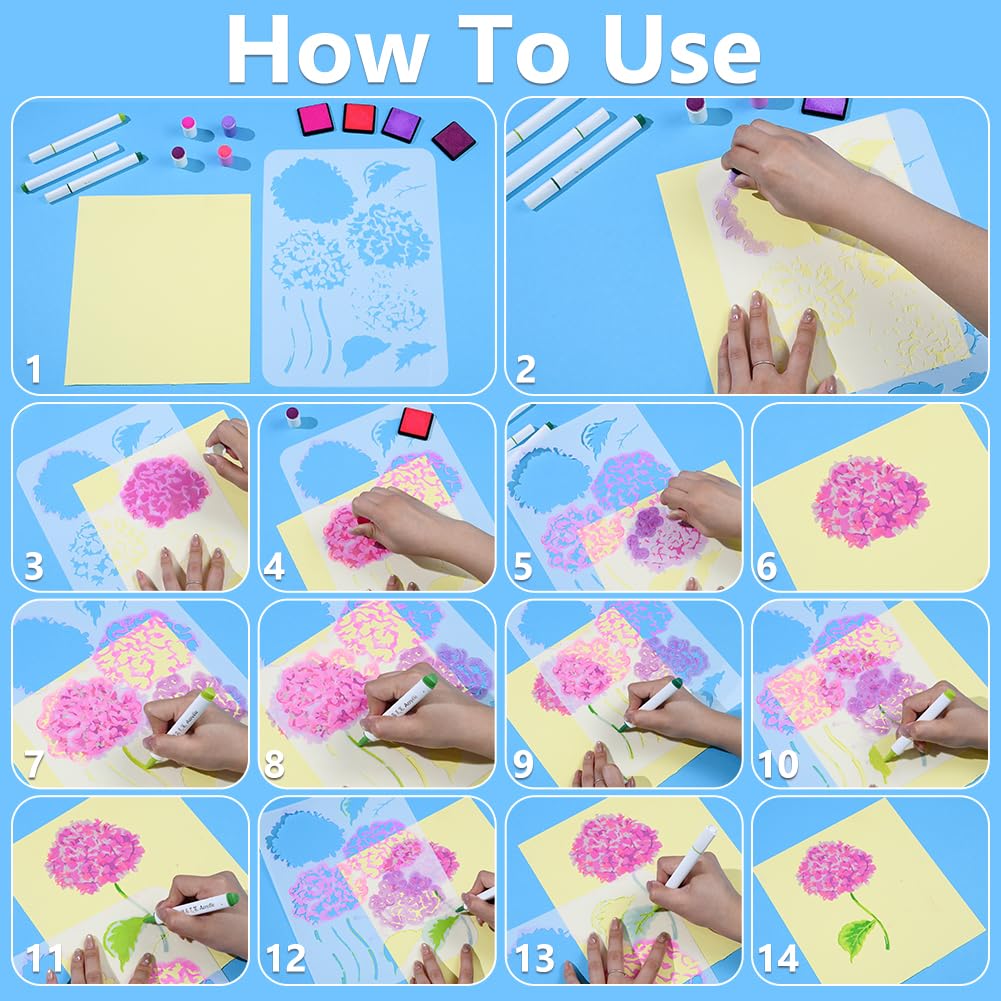 How To Use

1

2

3

4

5

6

7

8

9

10

11

12

13

14