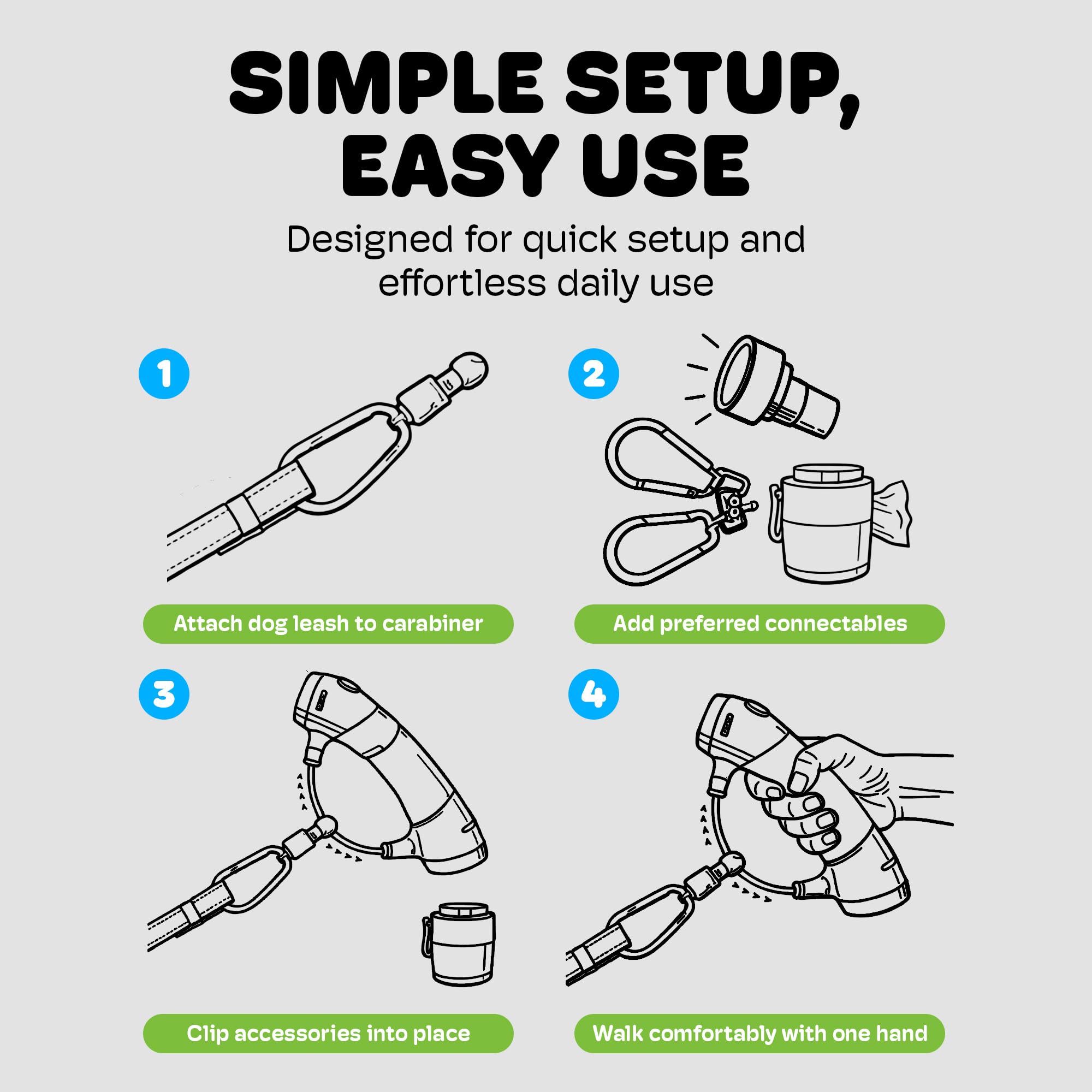 SIMPLE SETUP, EASY USE

Designed for quick setup and effortless daily use

1

Attach dog leash to carabiner

2

Add preferred connectables

3

Clip accessories into place

4

Walk comfortably with one hand