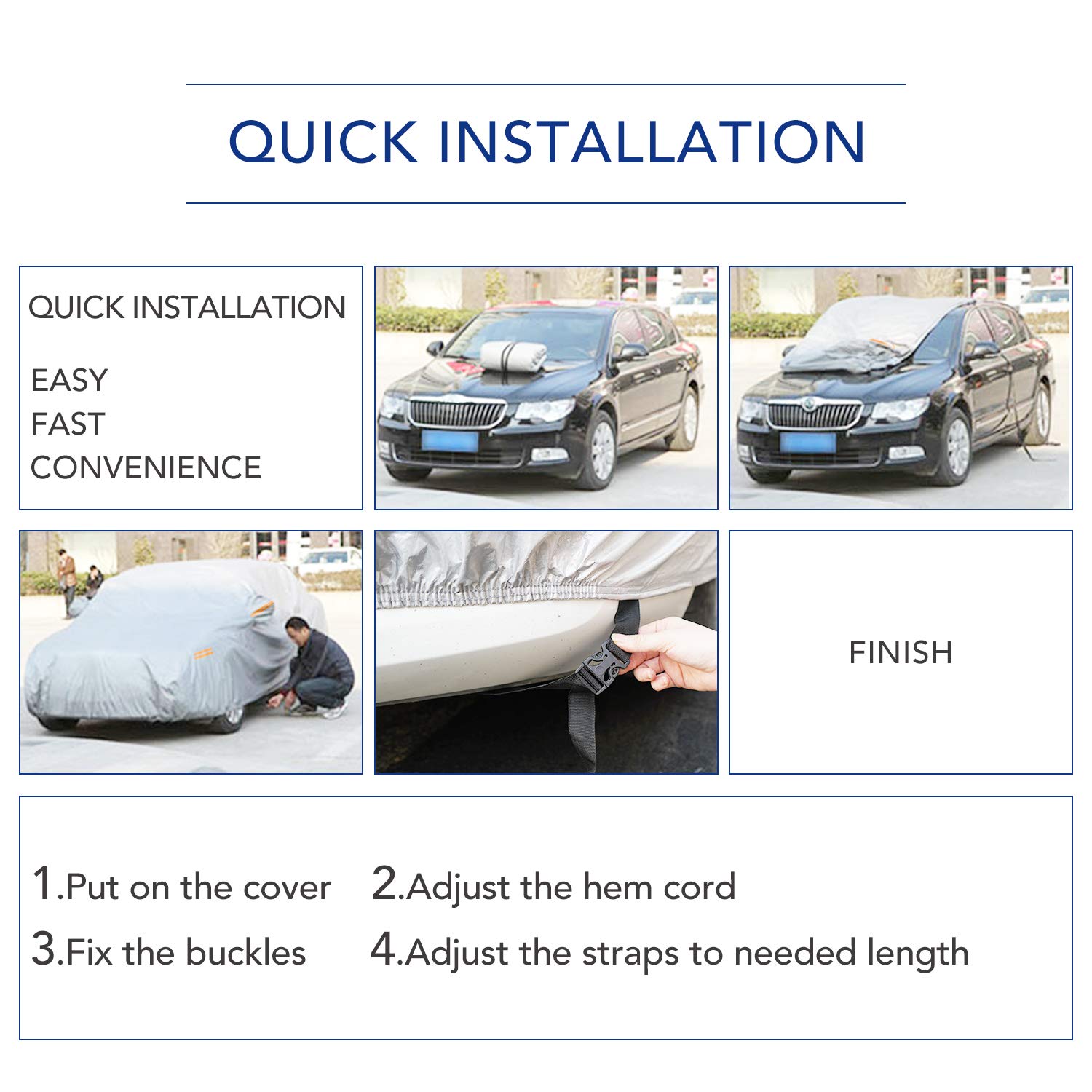 QUICK INSTALLATION

QUICK INSTALLATION

EASY
FAST
CONVENIENCE

FINISH

1.Put on the cover
2.Adjust the hem cord
3.Fix the buckles
4.Adjust the straps to needed length