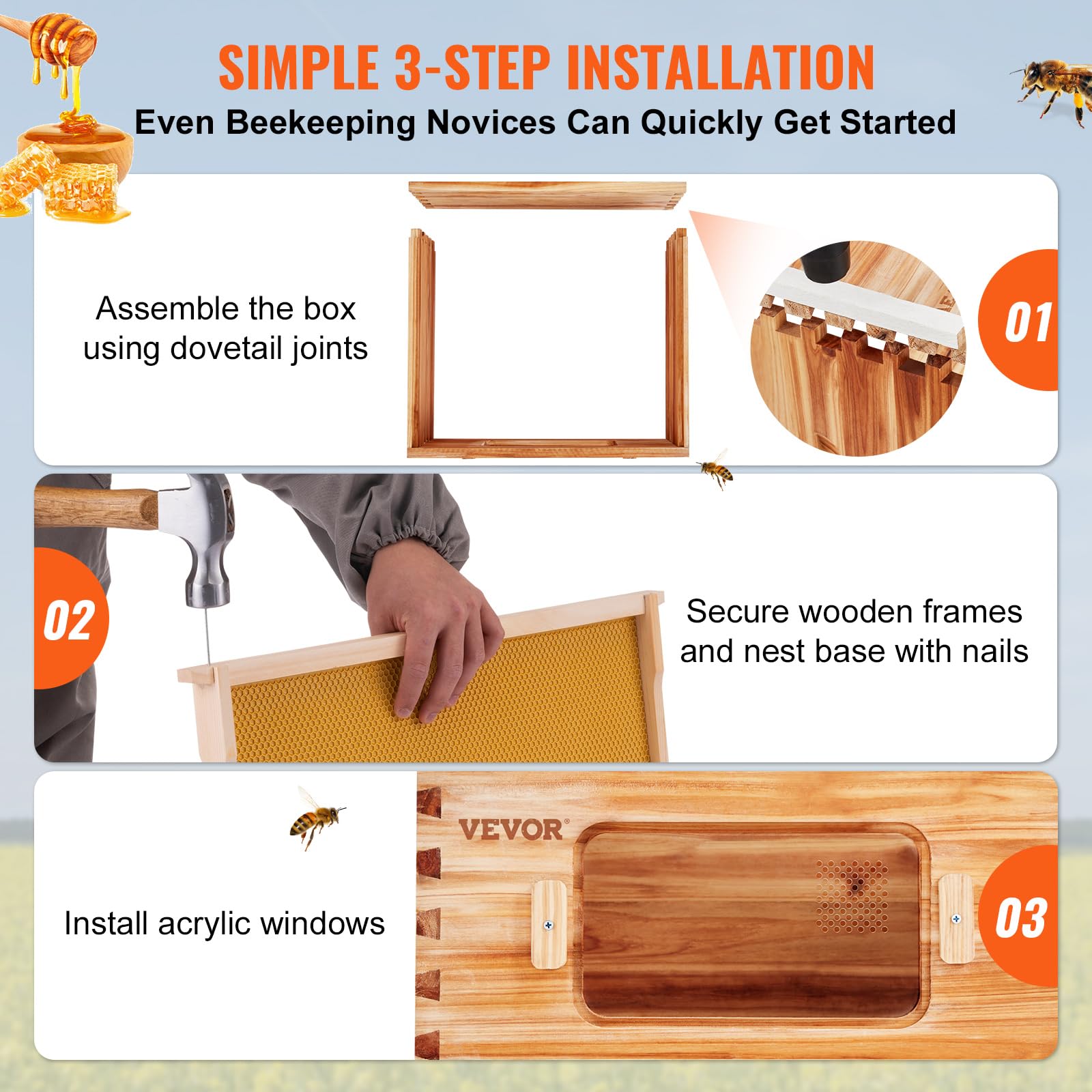 SIMPLE 3-STEP INSTALLATION

Even Beekeeping Novices Can Quickly Get Started

Assemble the box using dovetail joints

01

02

Secure wooden frames and nest base with nails

Install acrylic windows

VEVOR

03