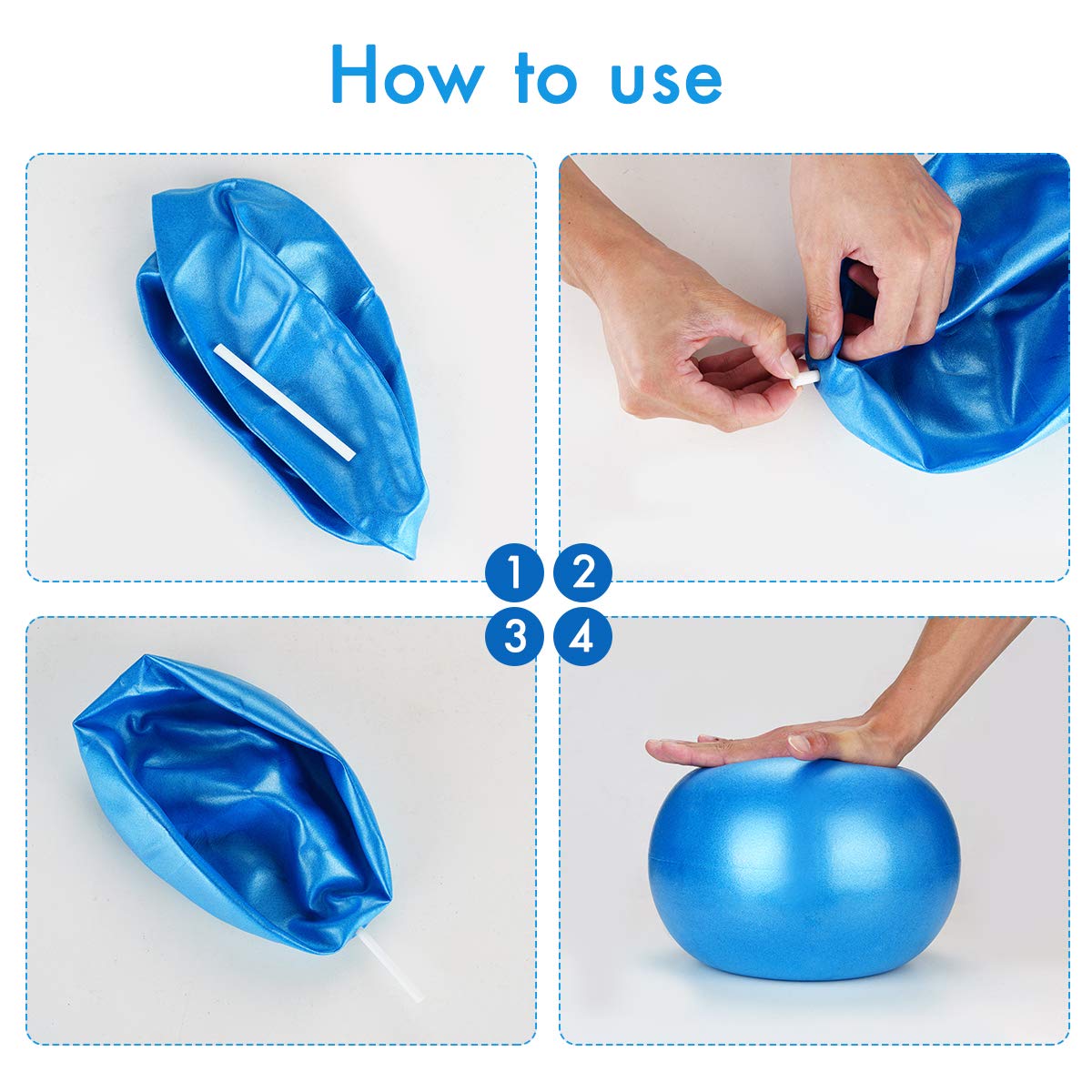 How to use

1
2
3
4