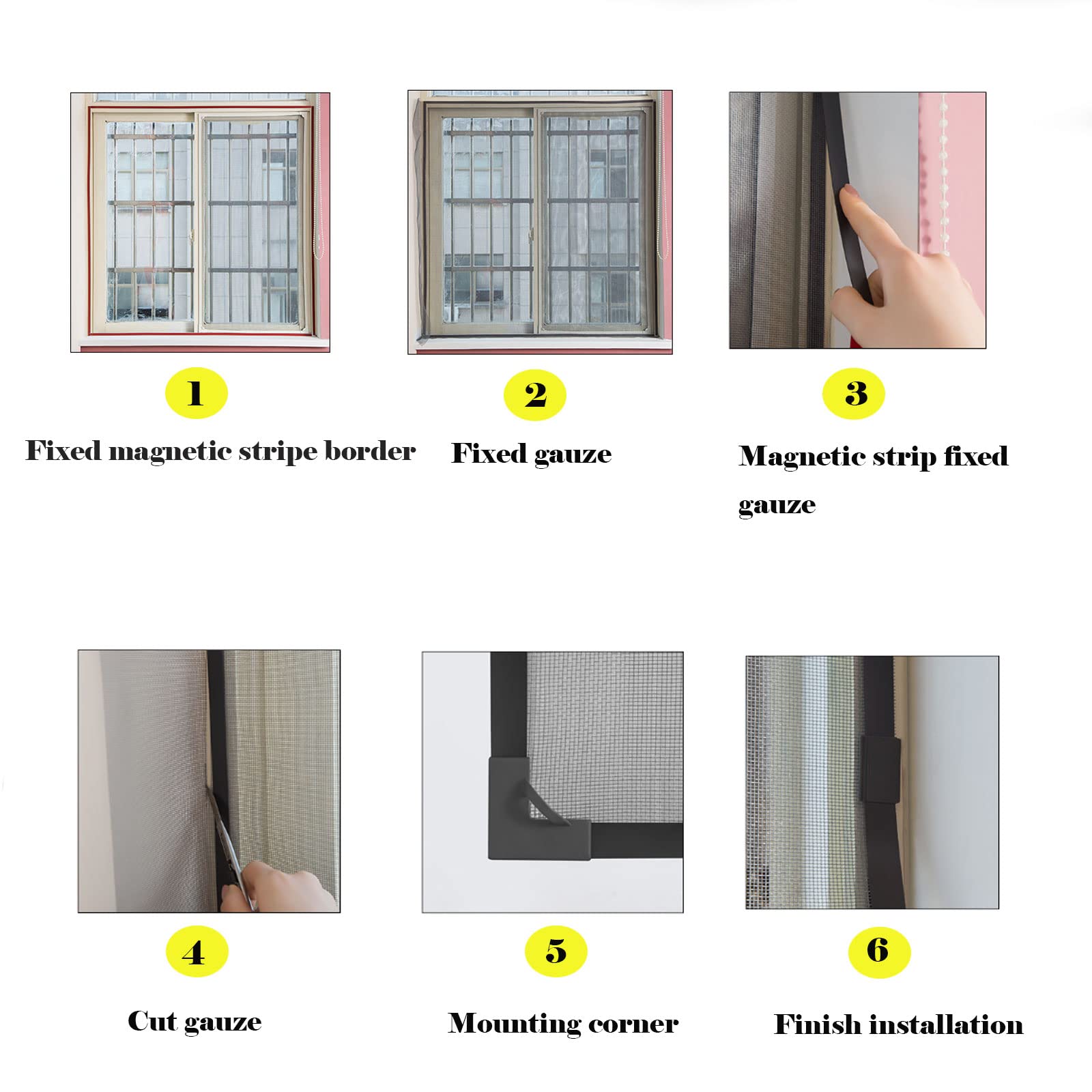 1

Fixed magnetic stripe border

2

Fixed gauze

3

Magnetic strip fixed gauze

4

Cut gauze

5

Mounting corner

6

Finish installation