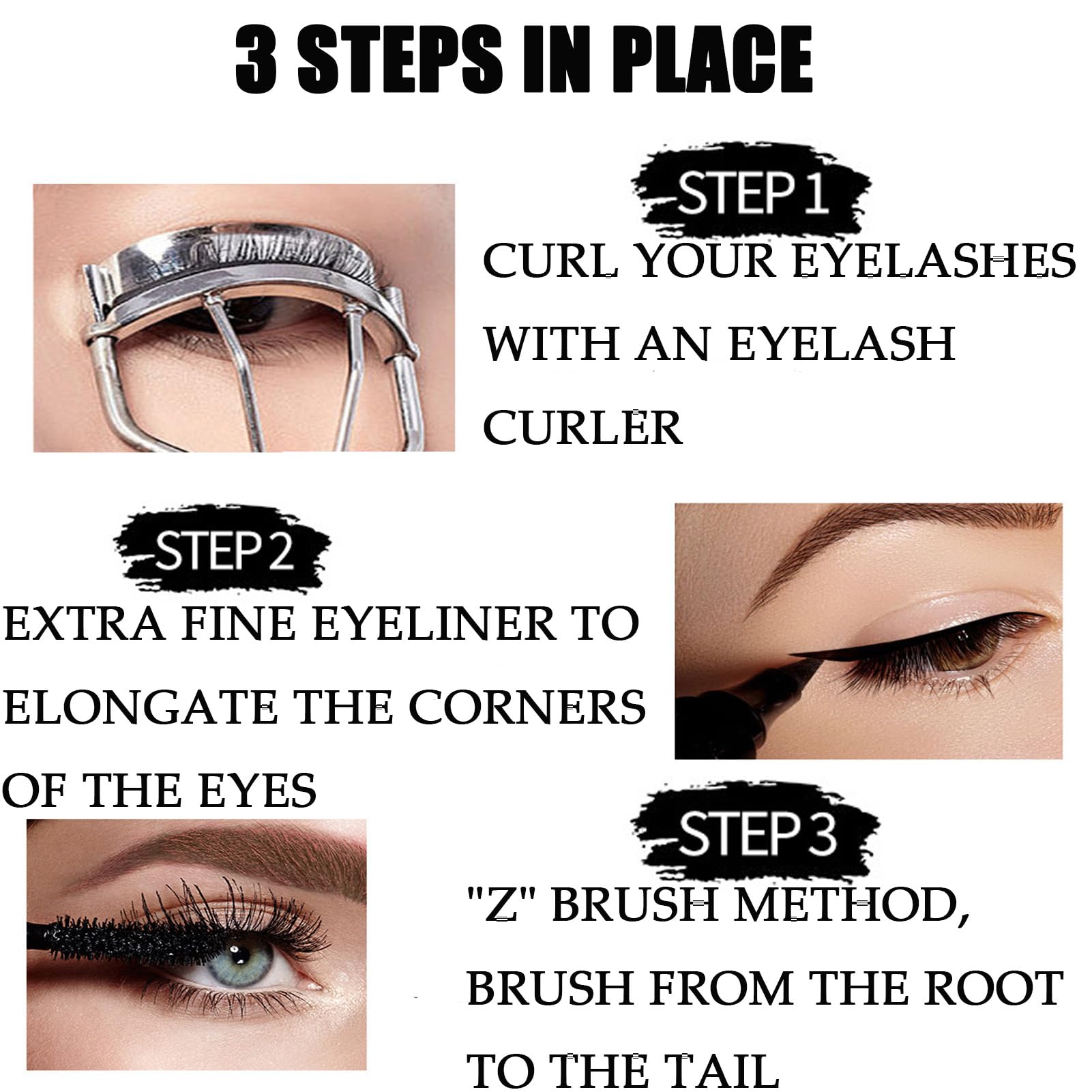 3 STEPS IN PLACE

STEP 1

CURL YOUR EYELASHES WITH AN EYELASH CURLER

STEP 2

EXTRA FINE EYELINER TO ELONGATE THE CORNERS OF THE EYES

STEP 3

"Z" BRUSH METHOD, BRUSH FROM THE ROOT TO THE TAIL