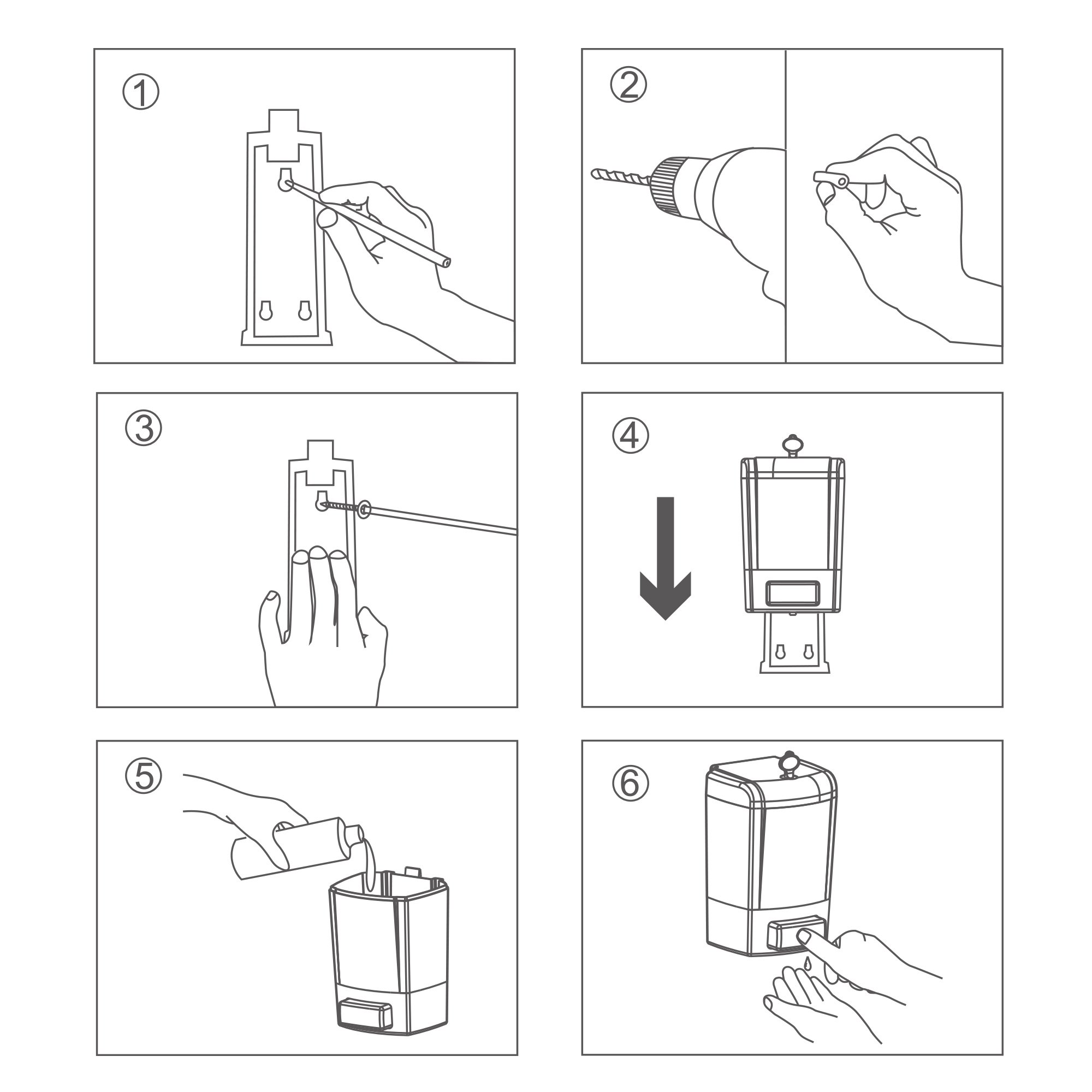 ①

②

③

④

⑤

⑥