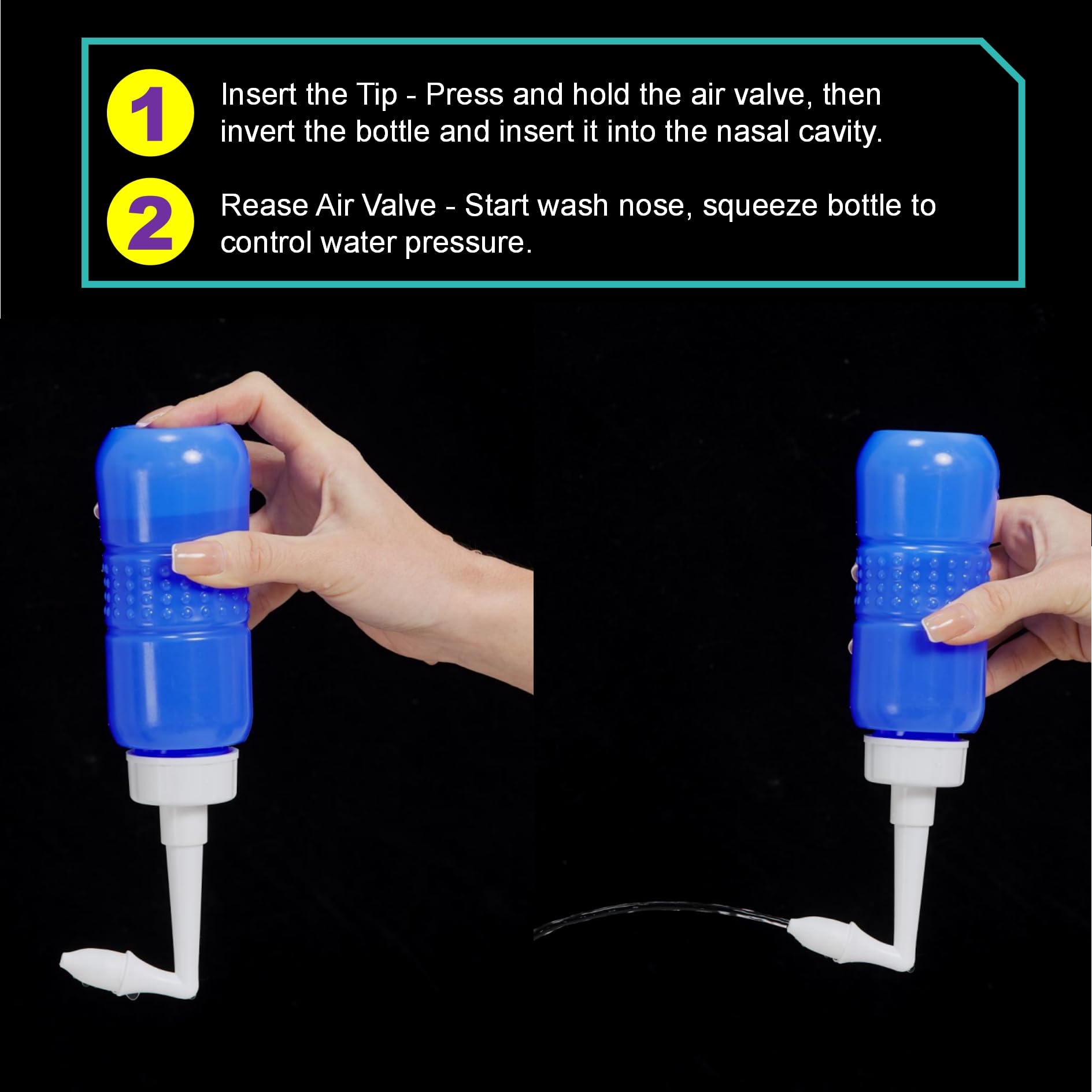 1

Insert the Tip - Press and hold the air valve, then invert the bottle and insert it into the nasal cavity.

2

Rease Air Valve - Start wash nose, squeeze bottle to control water pressure.