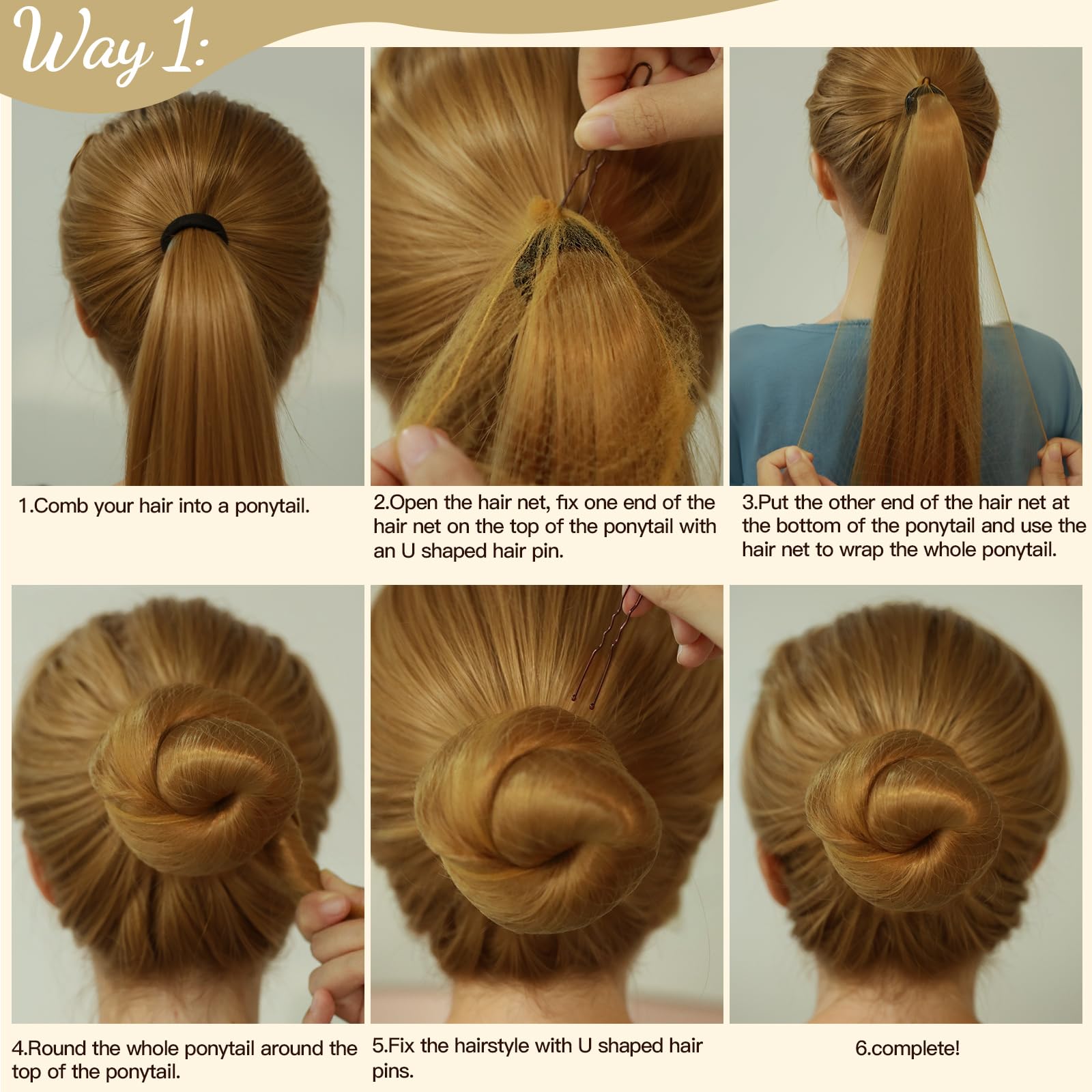 Way 1:

1.Comb your hair into a ponytail.

2.Open the hair net, fix one end of the hair net on the top of the ponytail with an U shaped hair pin.

3.Put the other end of the hair net at the bottom of the ponytail and use the hair net to wrap the whole ponytail.

4.Round the whole ponytail around the top of the ponytail.

5.Fix the hairstyle with U shaped hair pins.

6.complete!