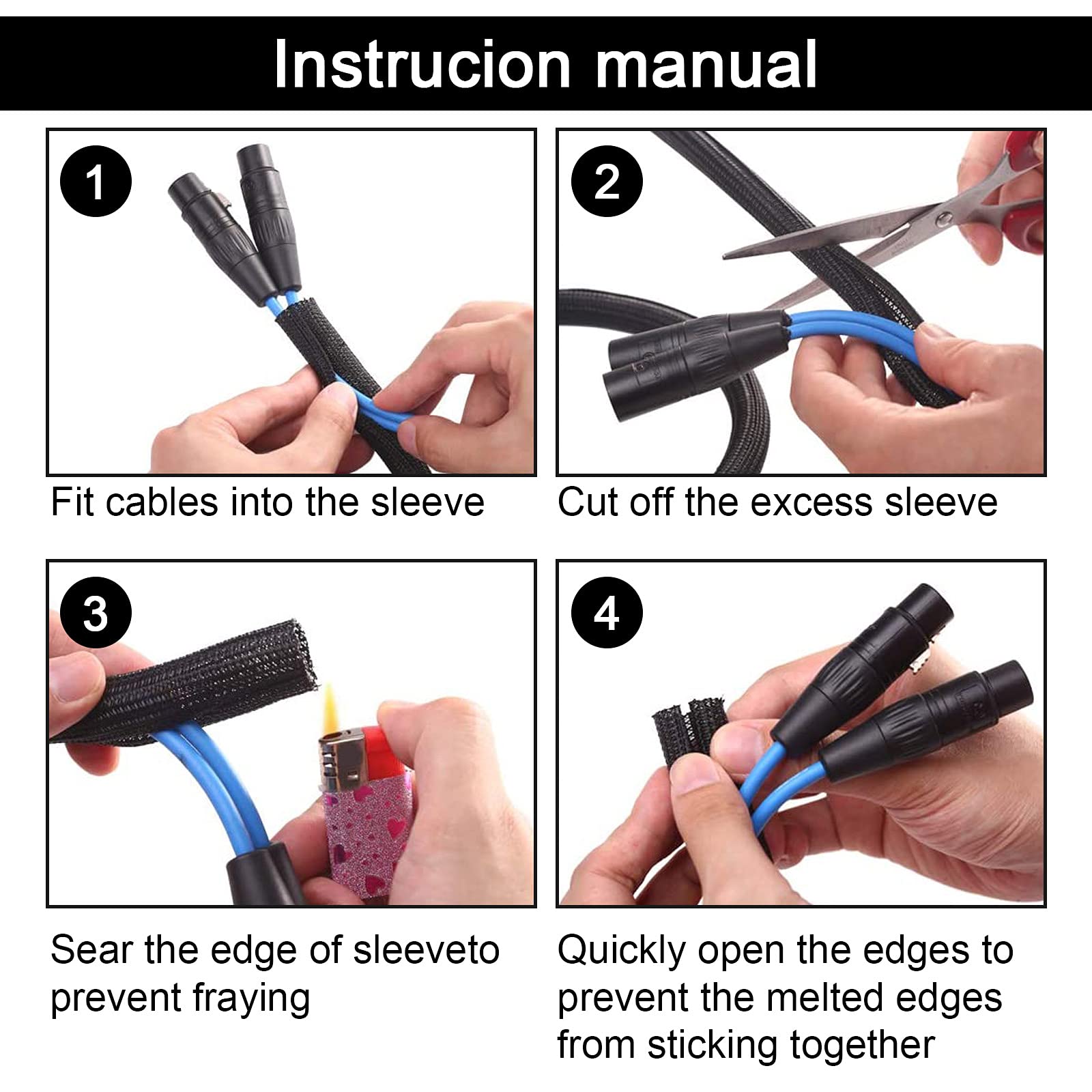 Instrucion manual

1

Fit cables into the sleeve

2

Cut off the excess sleeve

3

Sear the edge of sleeveto prevent fraying

4

Quickly open the edges to prevent the melted edges from sticking together