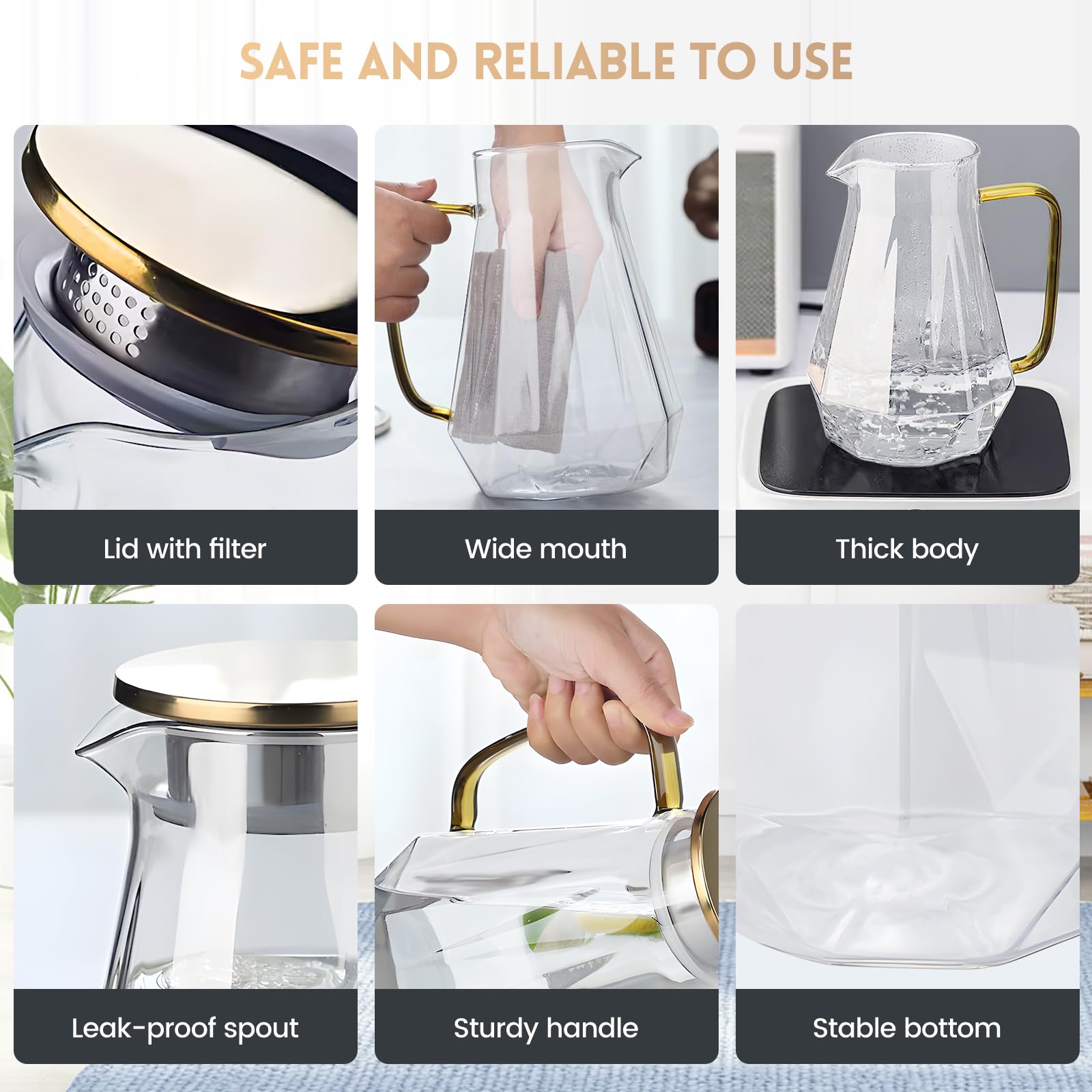 SAFE AND RELIABLE TO USE

Lid with filter

Wide mouth

Thick body

Leak-proof spout

Sturdy handle

Stable bottom