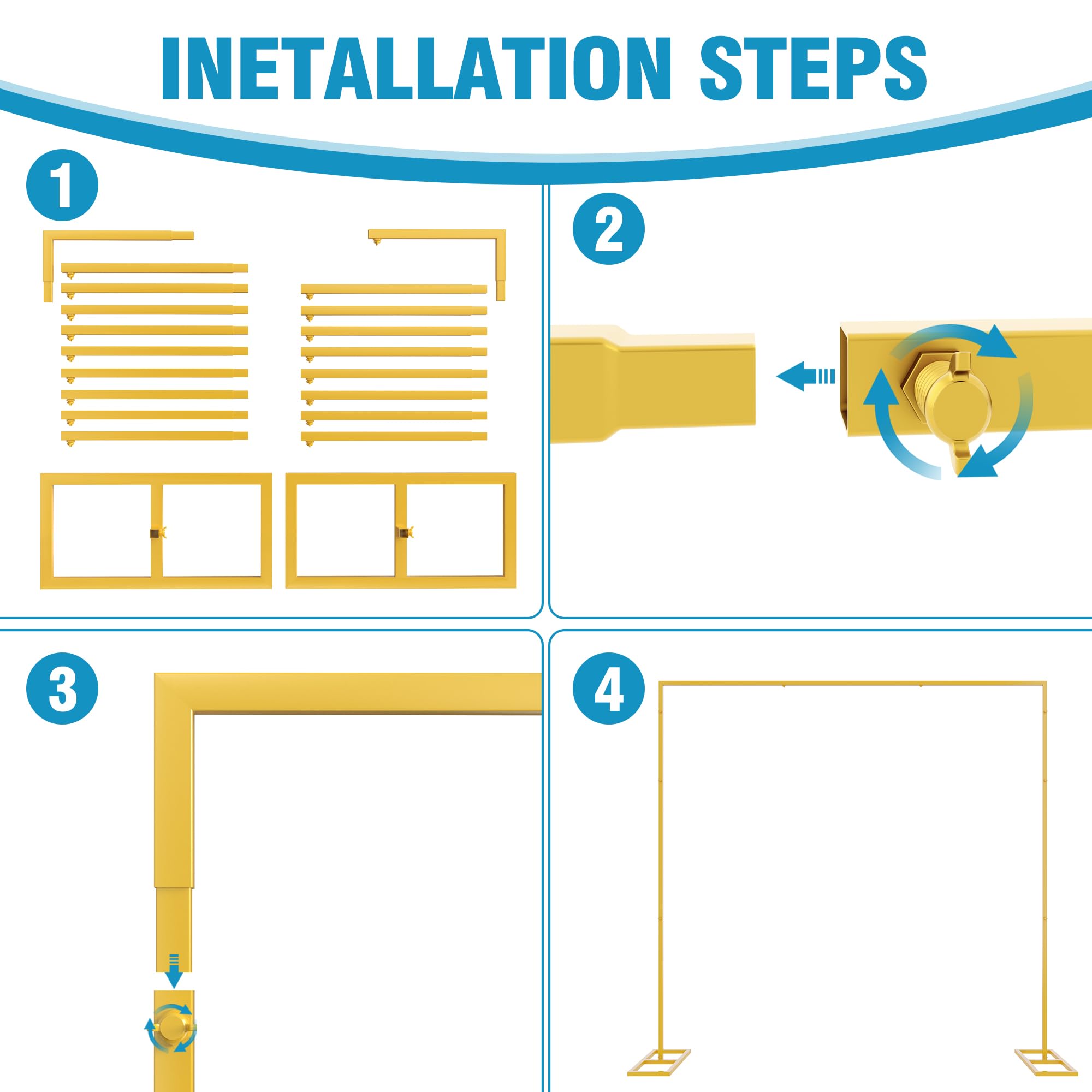 INETALLATION STEPS

1

2

3

4