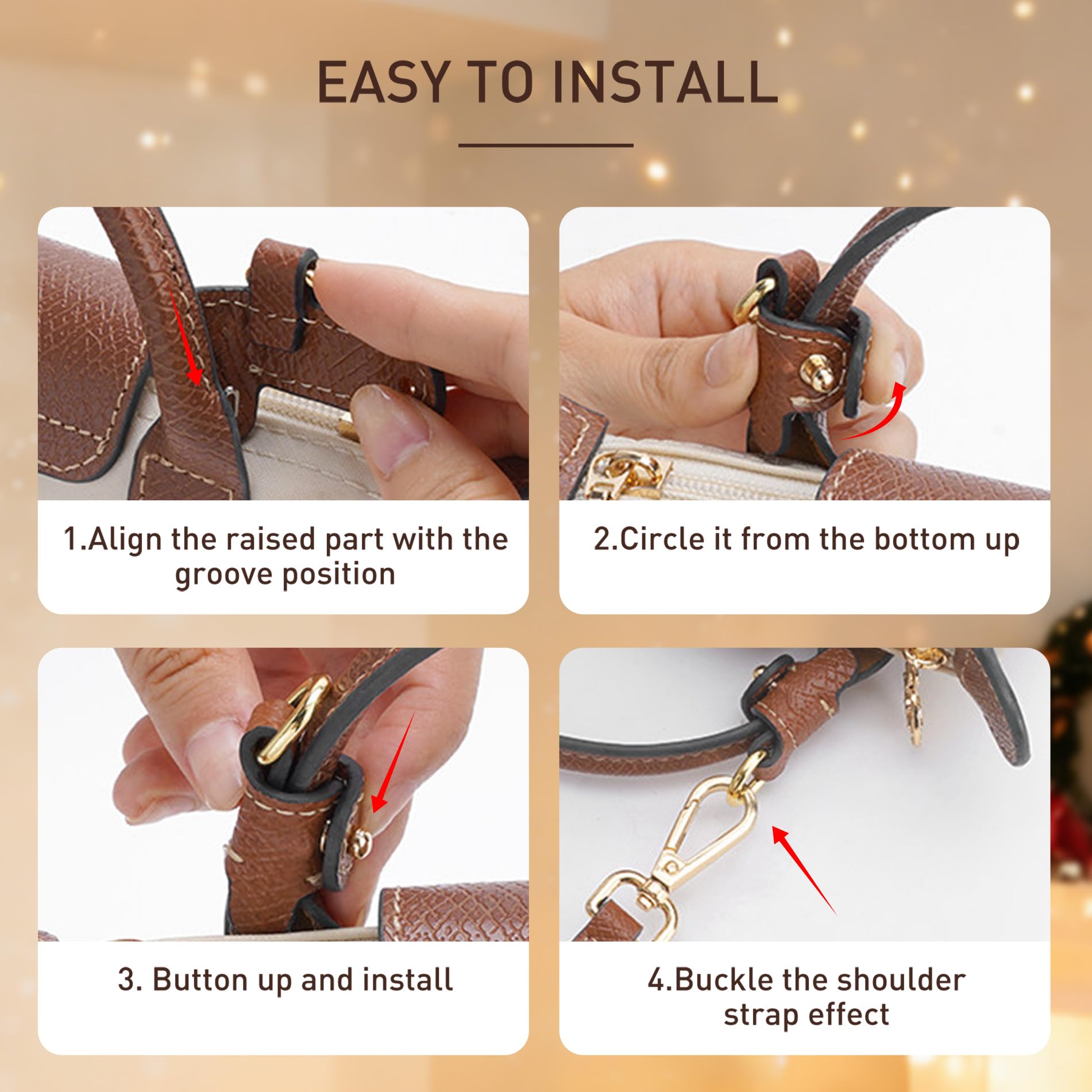 EASY TO INSTALL

1.Align the raised part with the groove position

2.Circle it from the bottom up

3. Button up and install

4.Buckle the shoulder strap effect