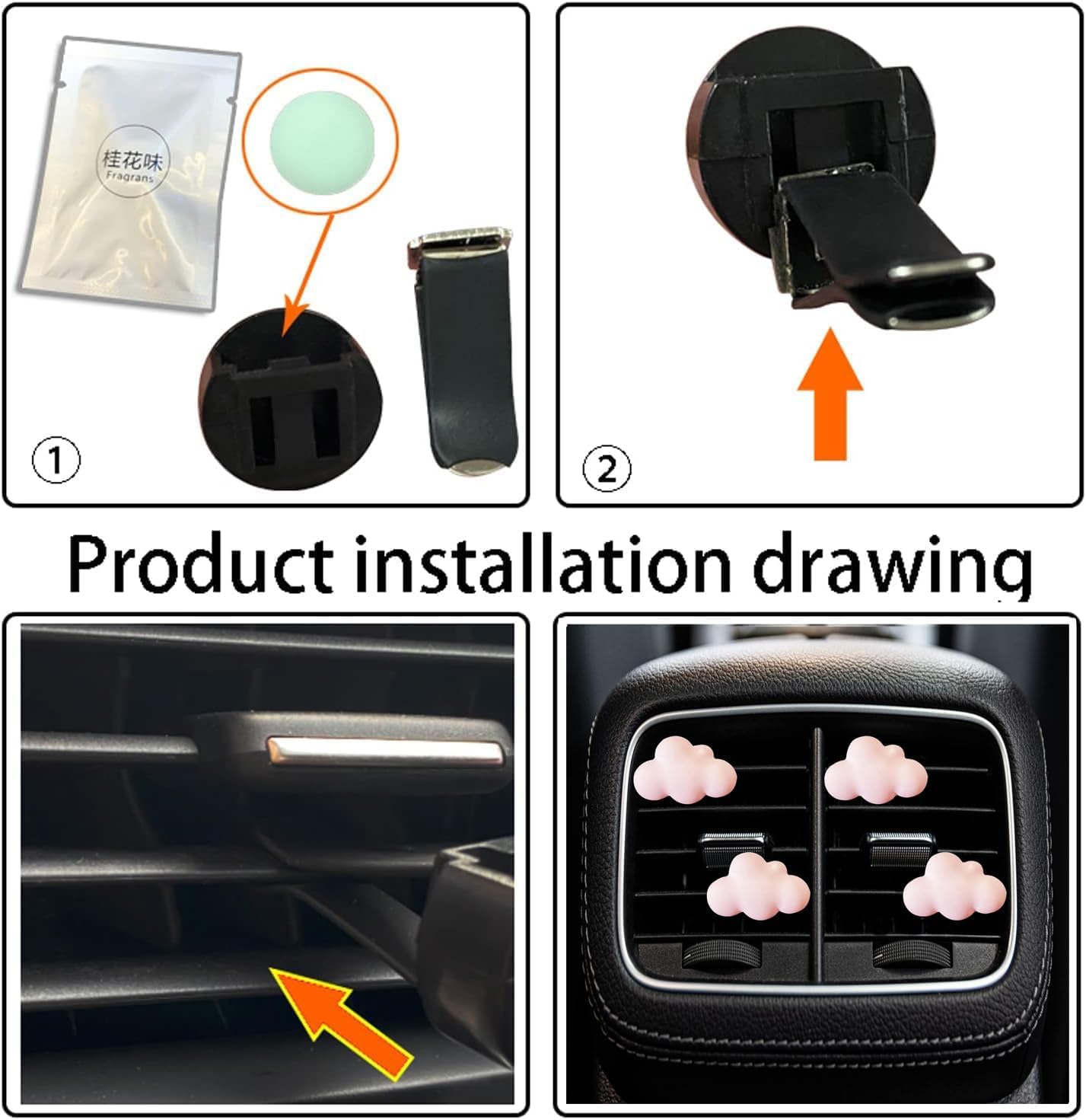 桂花味
Fragrans

①

②

Product installation drawing