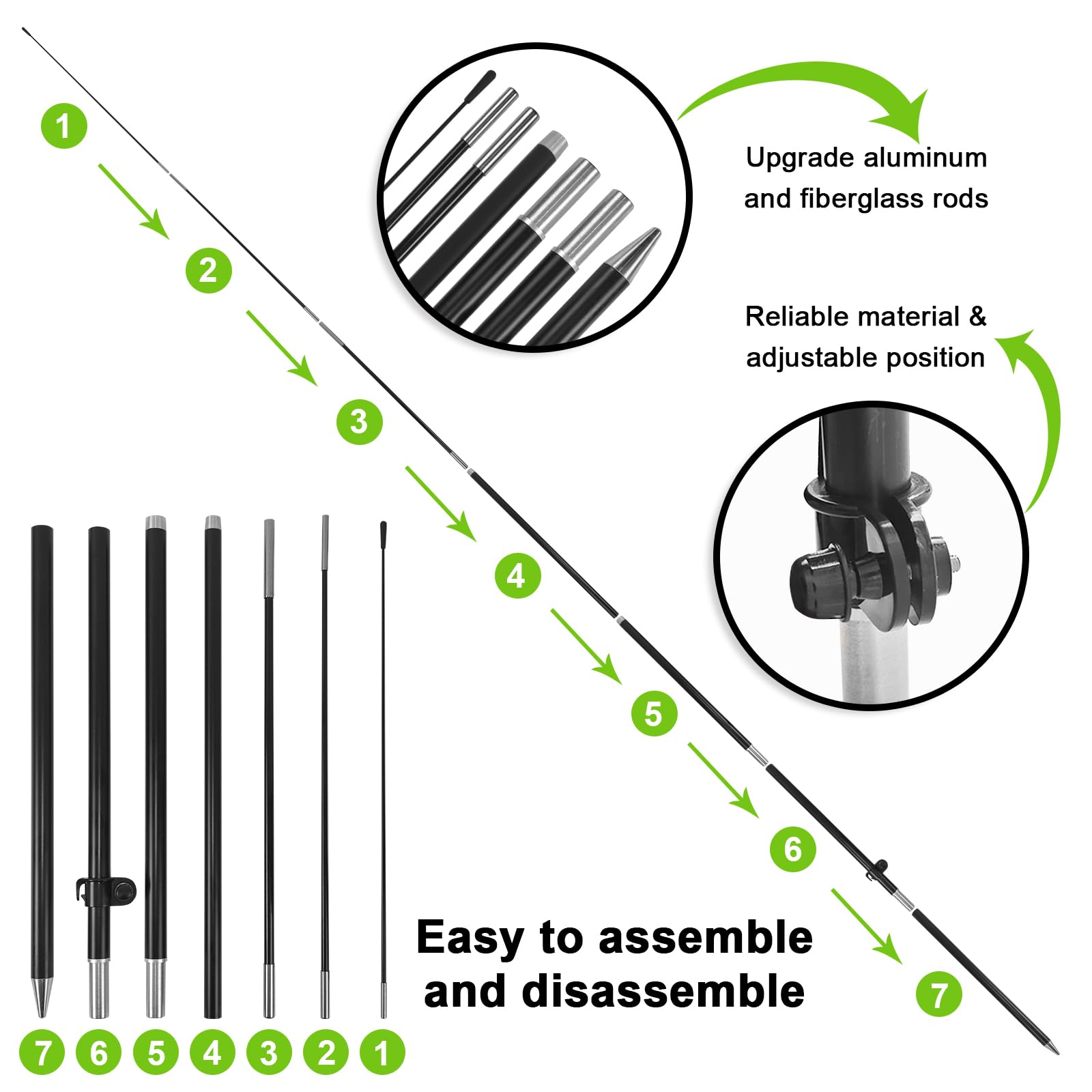 1
2
3
4
5
6
7

Upgrade aluminum and fiberglass rods

Reliable material & adjustable position

Easy to assemble and disassemble

7 6 5 4 3 2 1