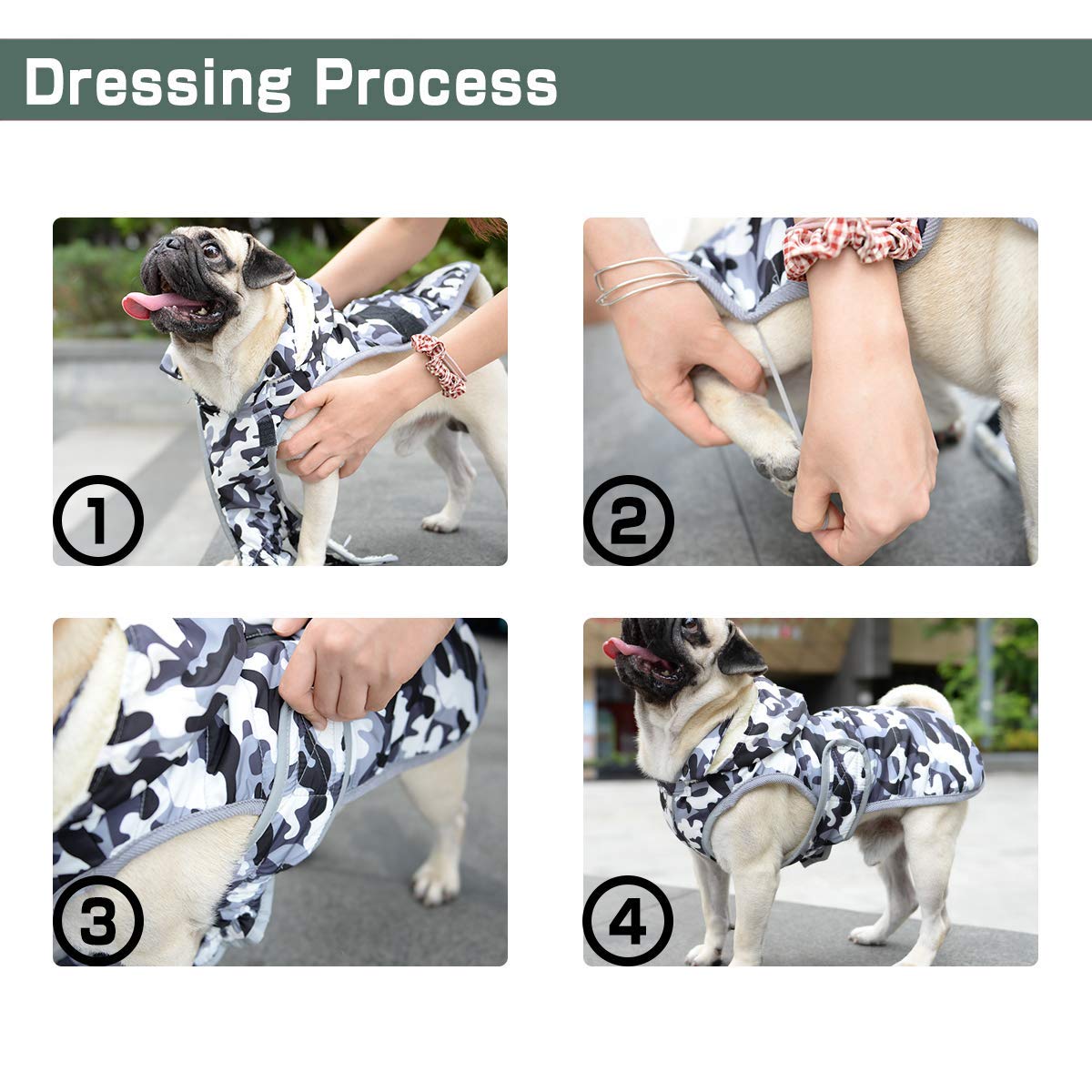 Dressing Process

①

②

③

④