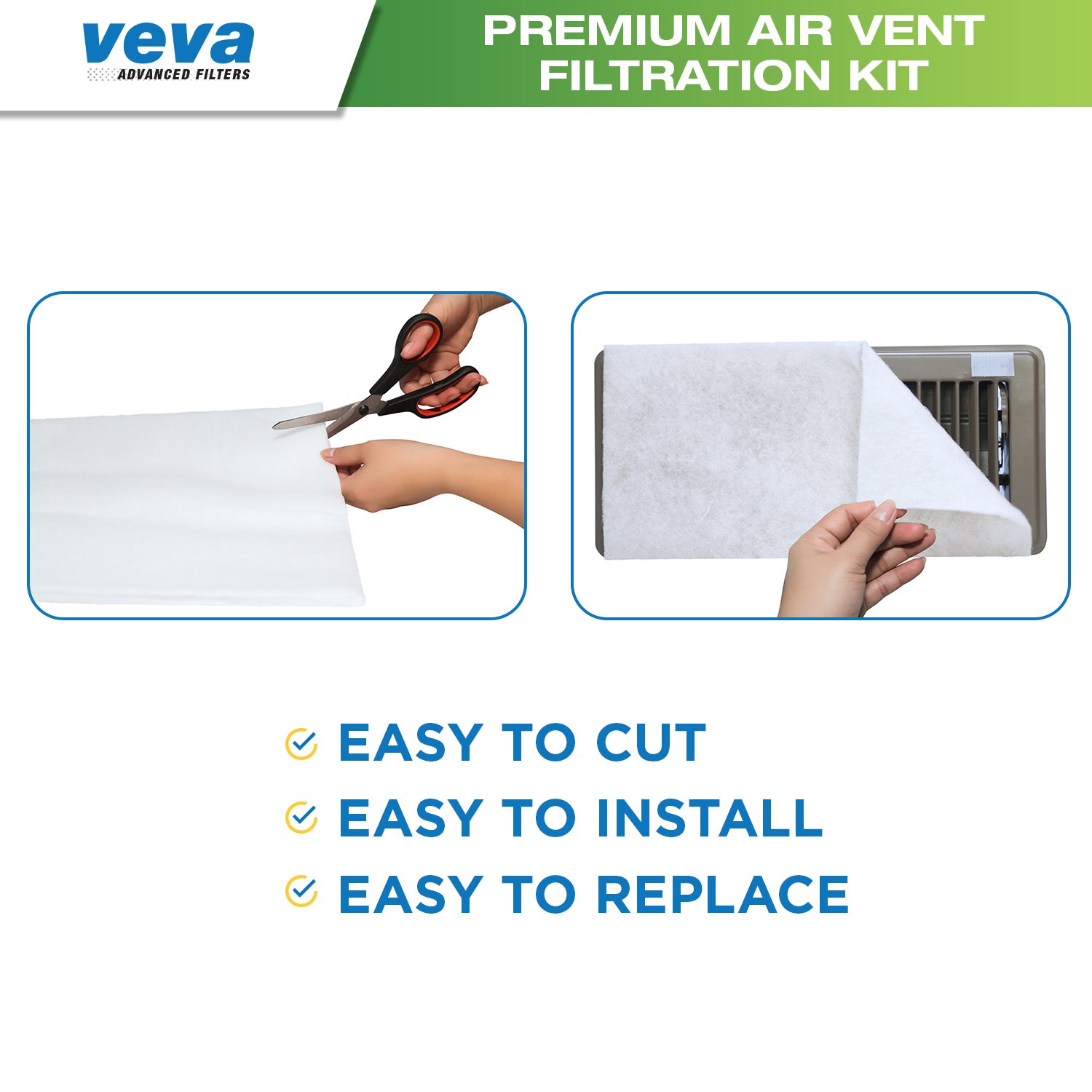 veva
ADVANCED FILTERS

PREMIUM AIR VENT FILTRATION KIT

EASY TO CUT
EASY TO INSTALL
EASY TO REPLACE