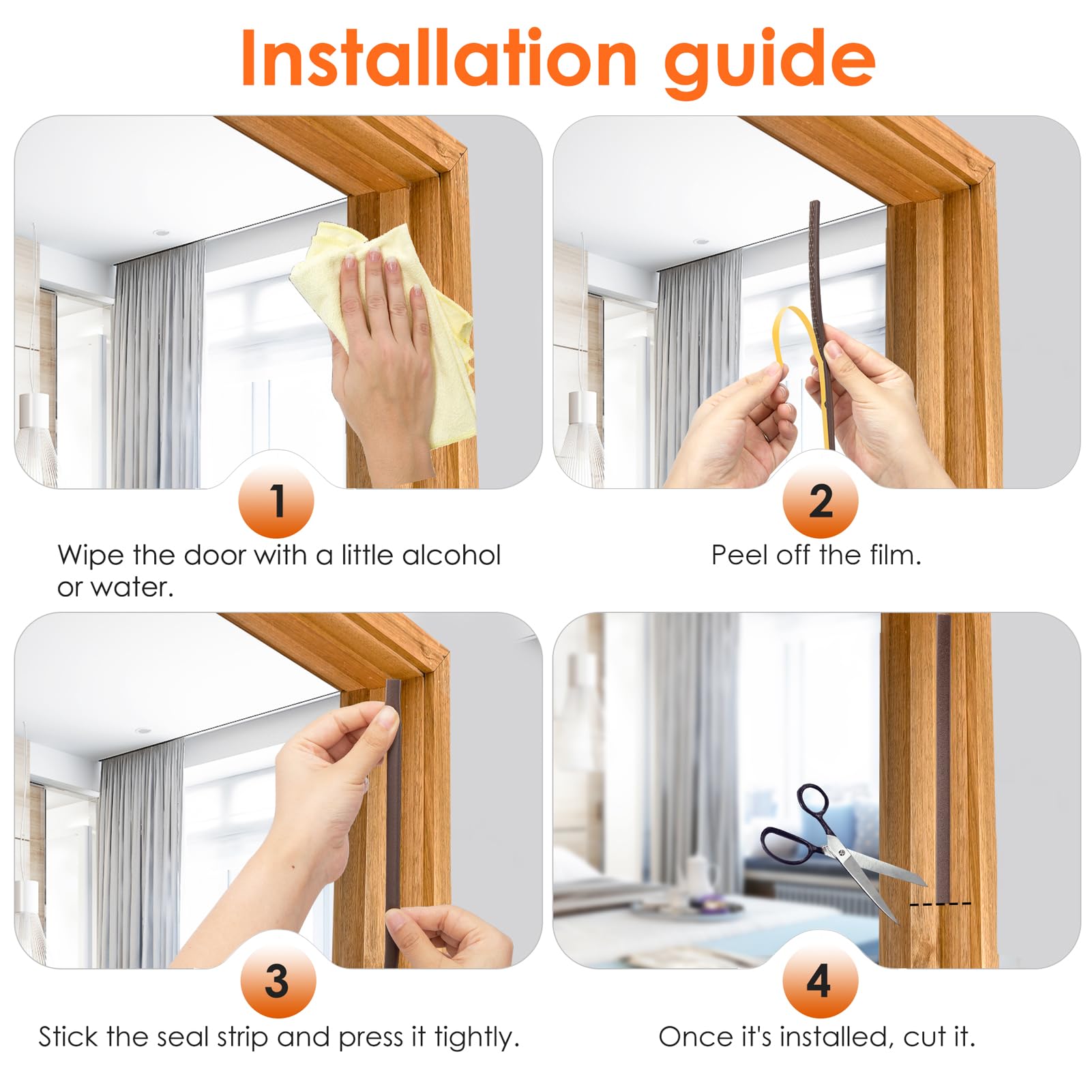 Installation guide

1
Wipe the door with a little alcohol or water.

2
Peel off the film.

3
Stick the seal strip and press it tightly.

4
Once it's installed, cut it.