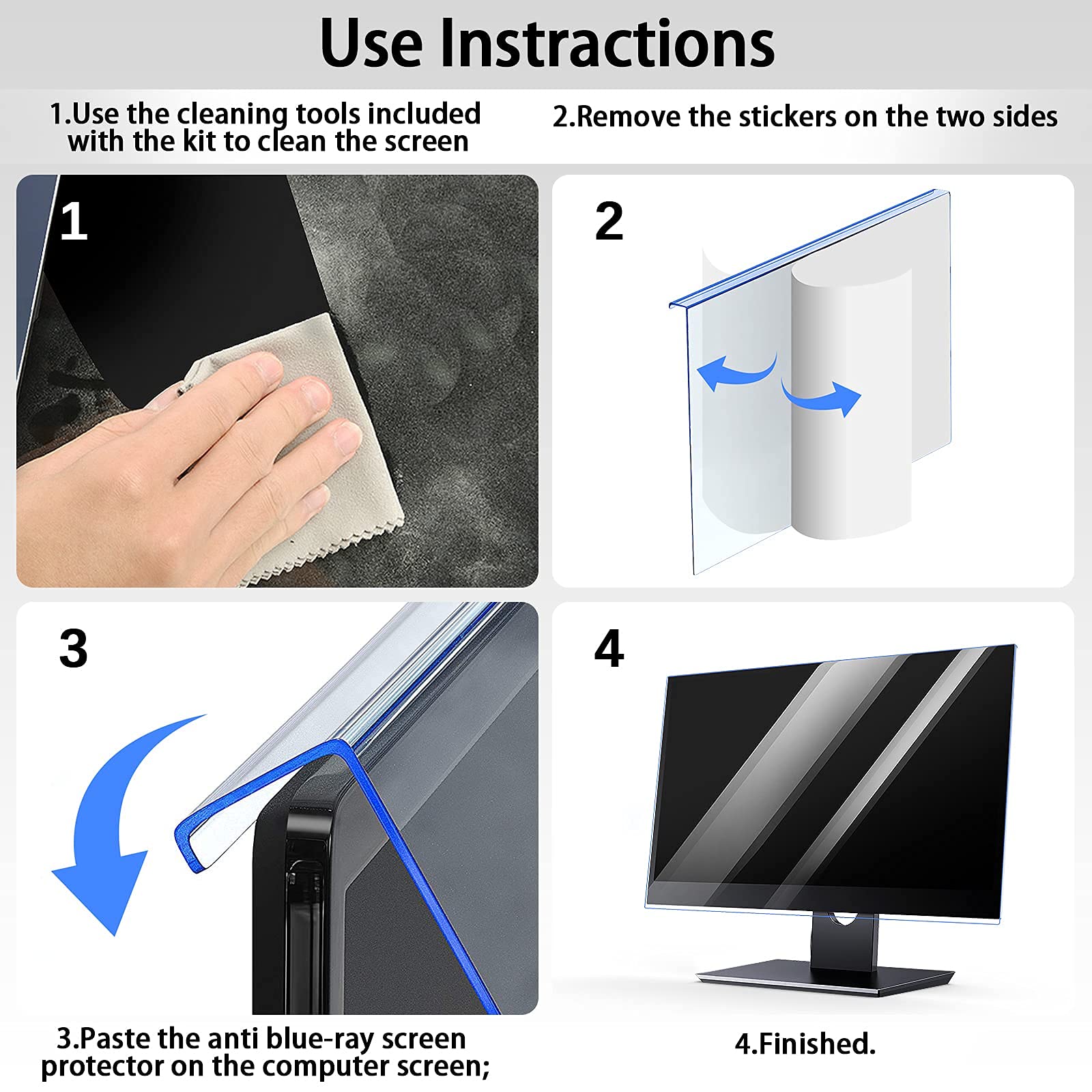 Use Instractions

1.Use the cleaning tools included with the kit to clean the screen

2.Remove the stickers on the two sides

1

2

3

4

3.Paste the anti blue-ray screen protector on the computer screen;

4.Finished.