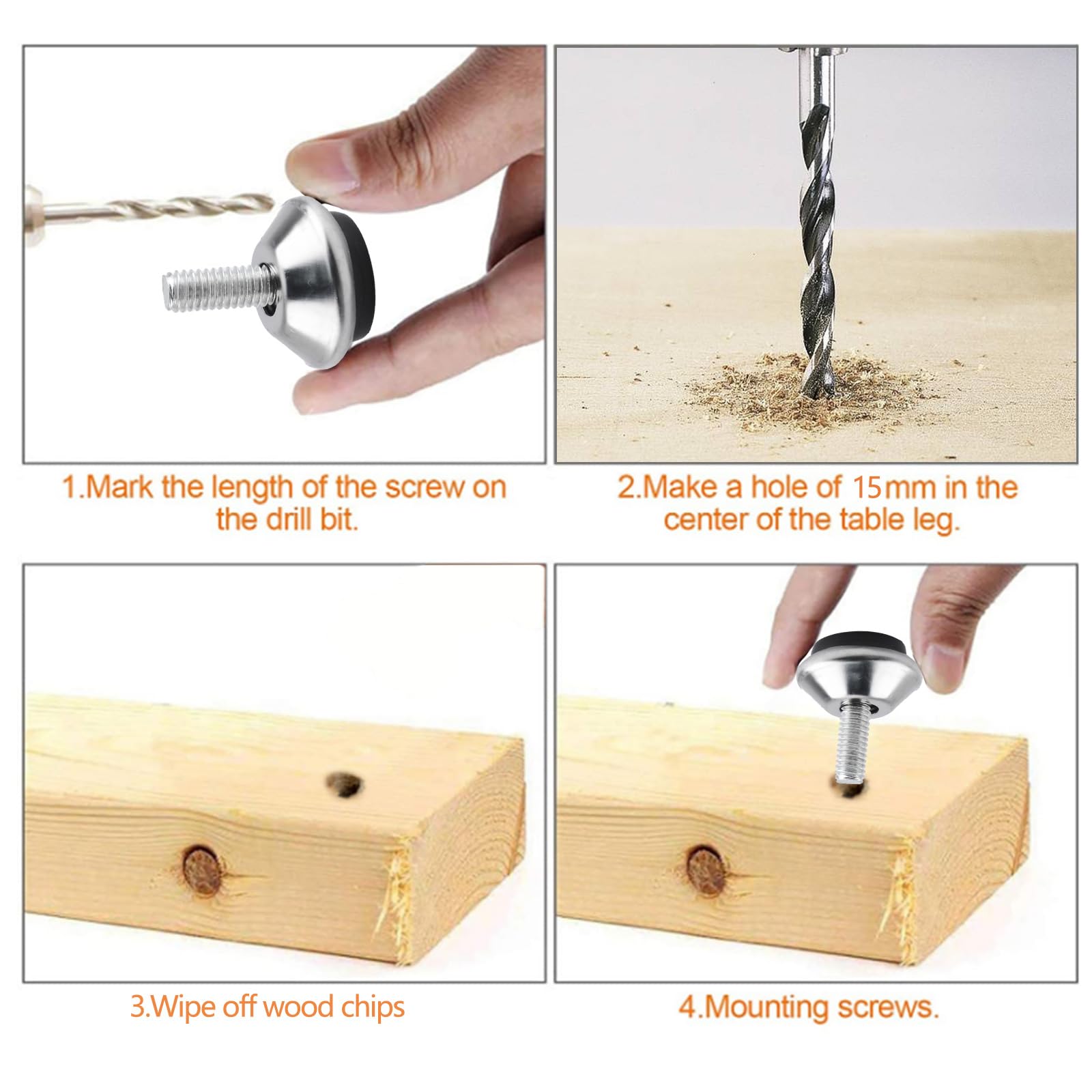 1.Mark the length of the screw on the drill bit.

2.Make a hole of 15mm in the center of the table leg.

3.Wipe off wood chips

4.Mounting screws.