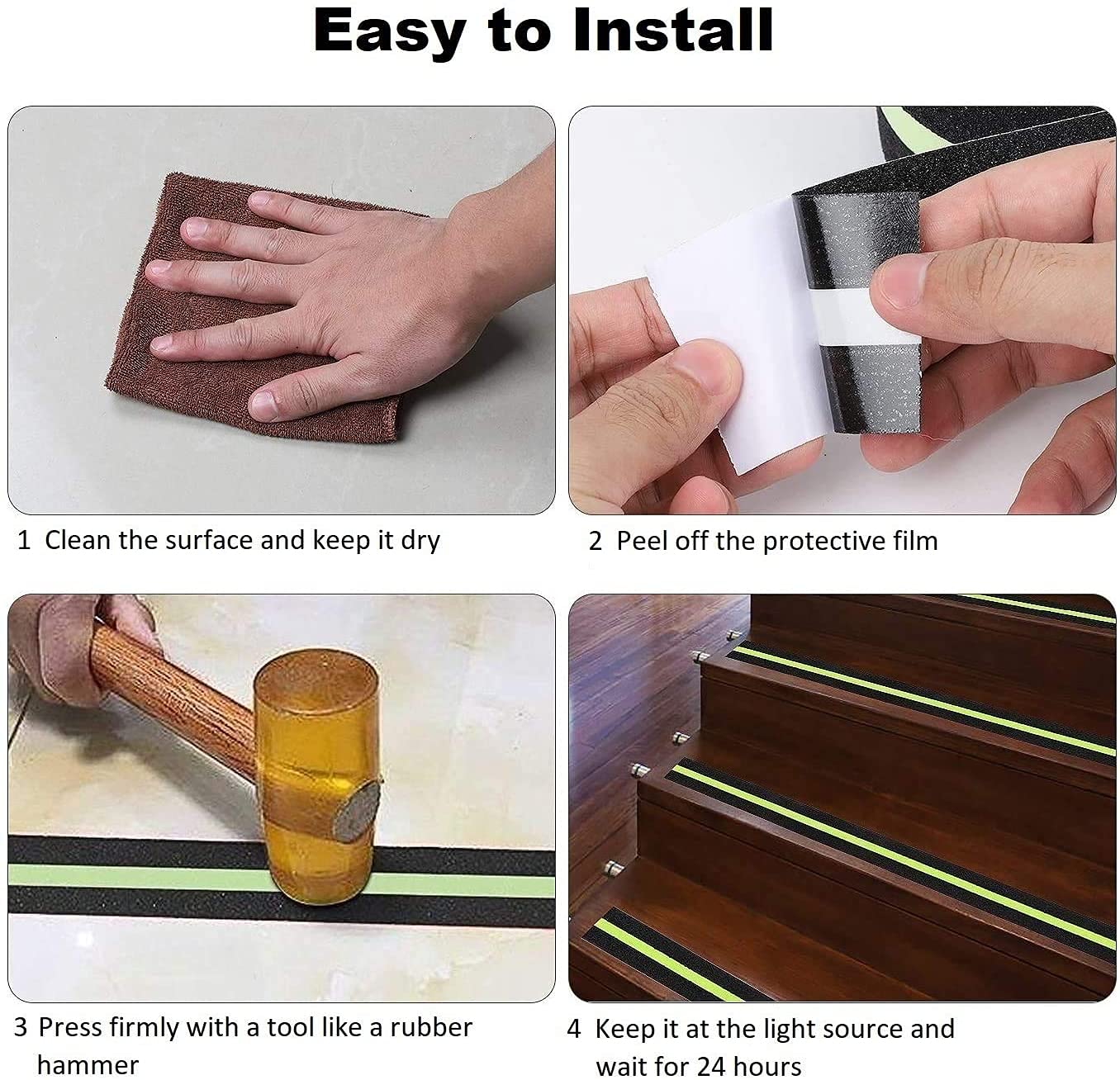 Easy to Install

1 Clean the surface and keep it dry

2 Peel off the protective film

3 Press firmly with a tool like a rubber hammer

4 Keep it at the light source and wait for 24 hours