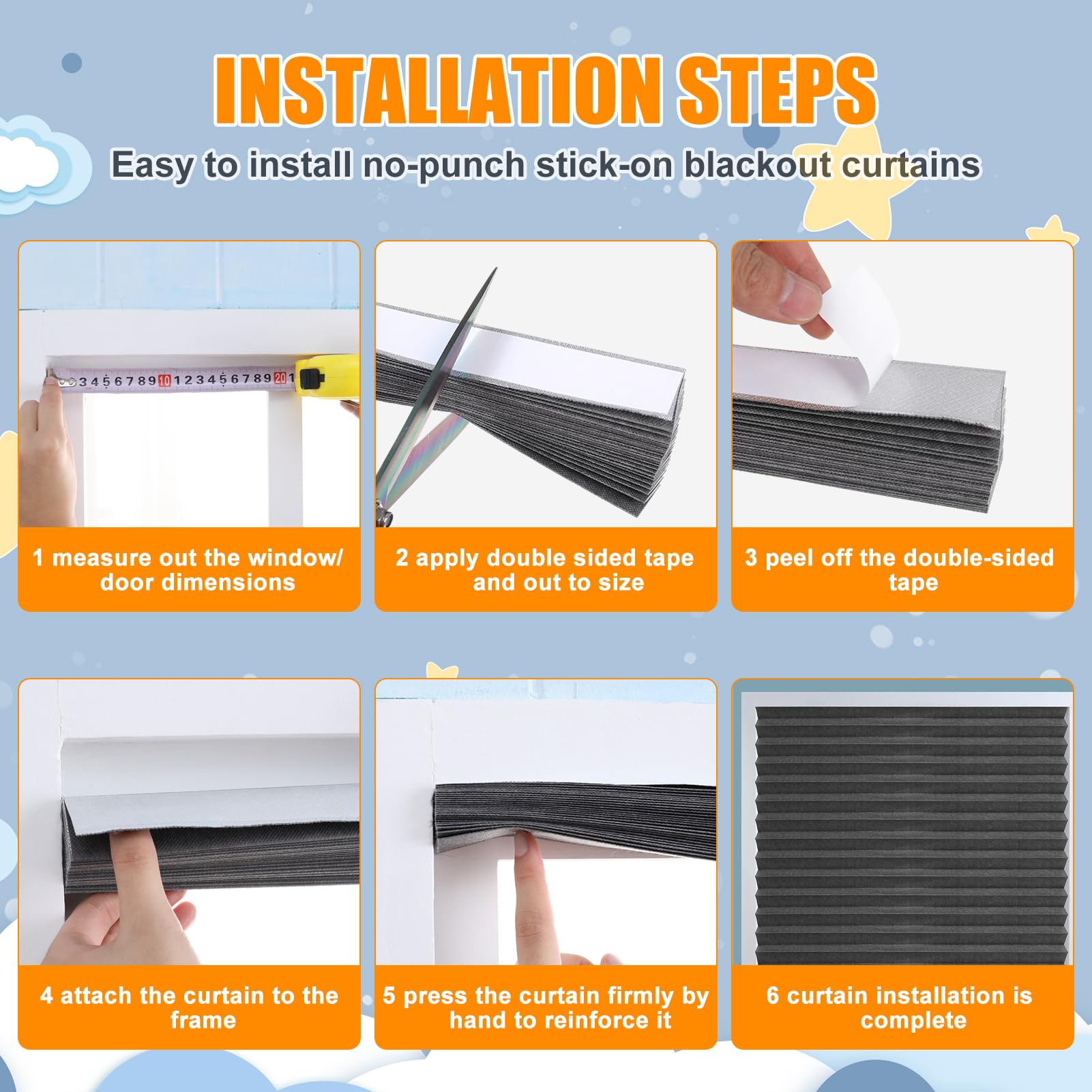 INSTALLATION STEPS

Easy to install no-punch stick-on blackout curtains

3 4 5 6 7 8 9 10 1 2 3 4 5 6 7 8 9 20 1

1 measure out the window/ door dimensions

2 apply double sided tape and out to size

3 peel off the double-sided tape

4 attach the curtain to the frame

5 press the curtain firmly by hand to reinforce it

6 curtain installation is complete