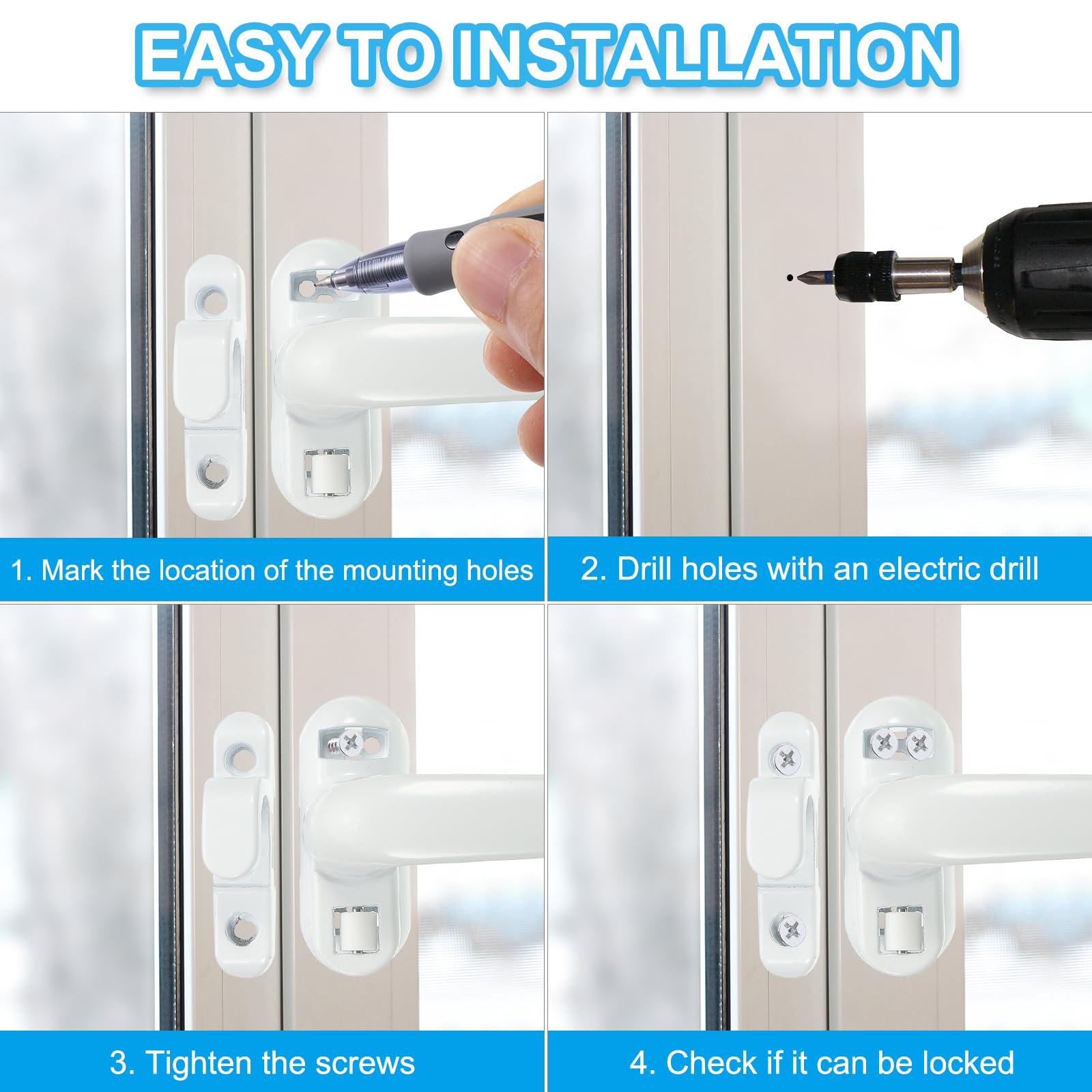 EASY TO INSTALLATION

1. Mark the location of the mounting holes

2. Drill holes with an electric drill

3. Tighten the screws

4. Check if it can be locked