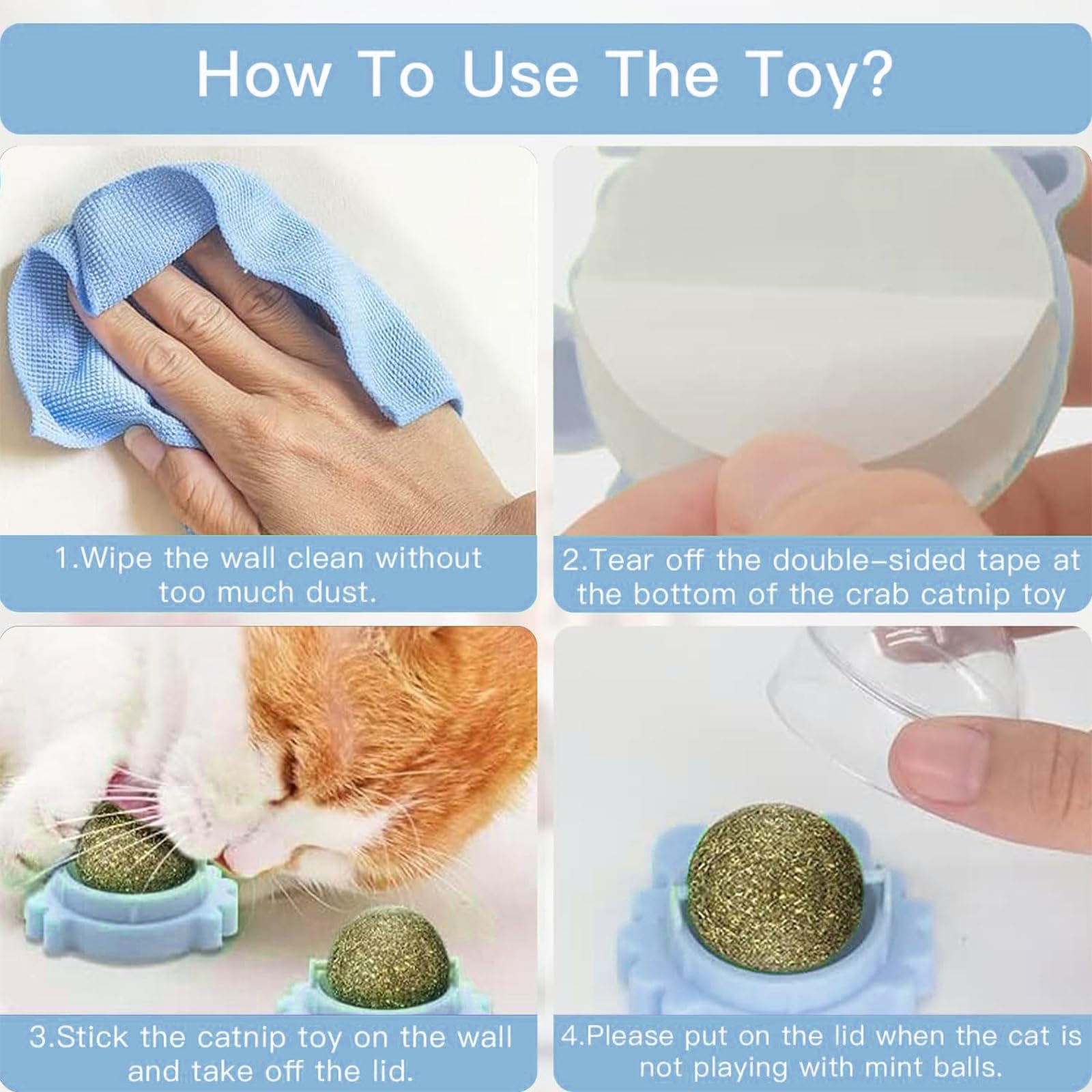 How To Use The Toy?

1.Wipe the wall clean without too much dust.

2.Tear off the double-sided tape at the bottom of the crab catnip toy

3.Stick the catnip toy on the wall and take off the lid.

4.Please put on the lid when the cat is not playing with mint balls.