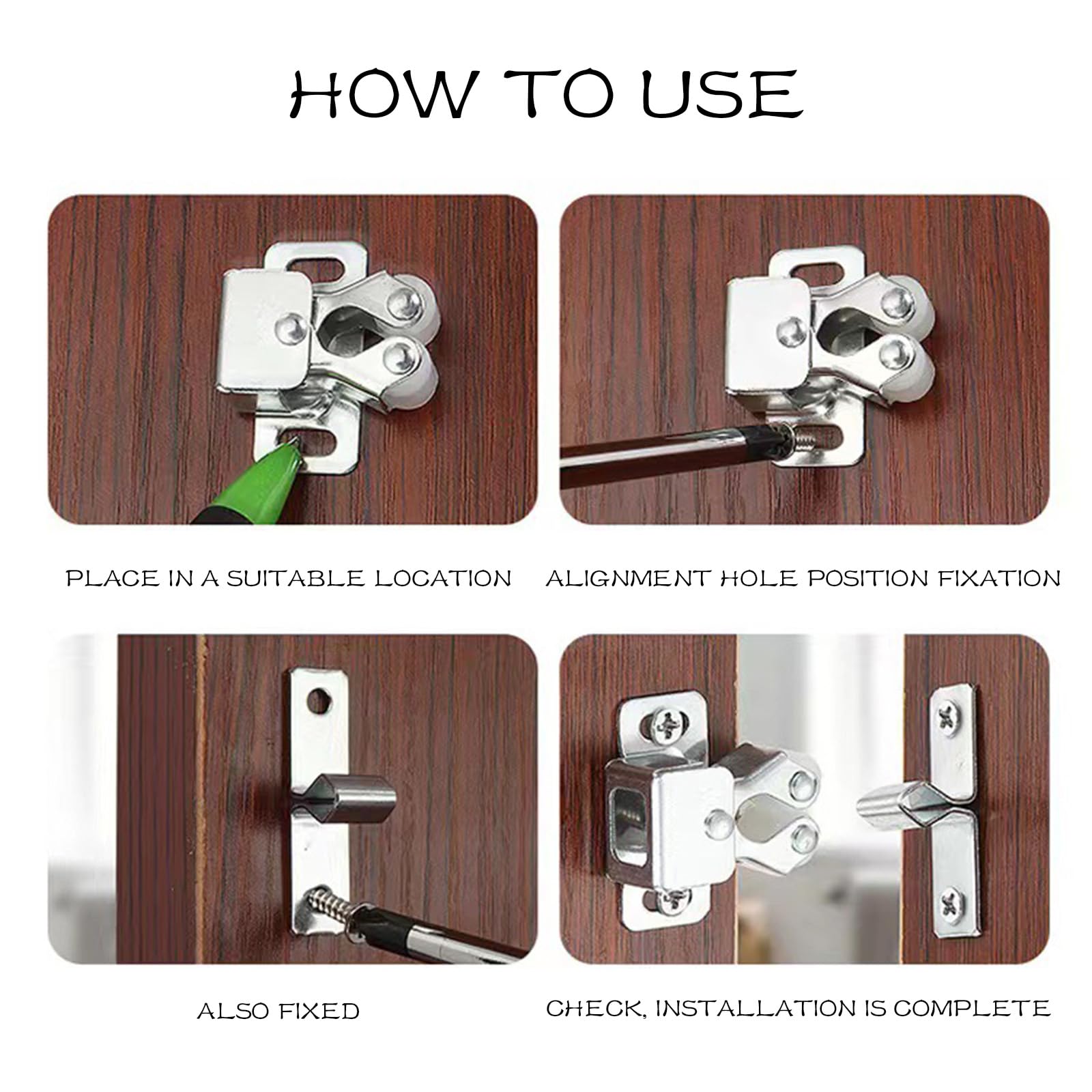 HOW TO USE

PLACE IN A SUITABLE LOCATION

ALIGNMENT HOLE POSITION FIXATION

ALSO FIXED

CHECK, INSTALLATION IS COMPLETE