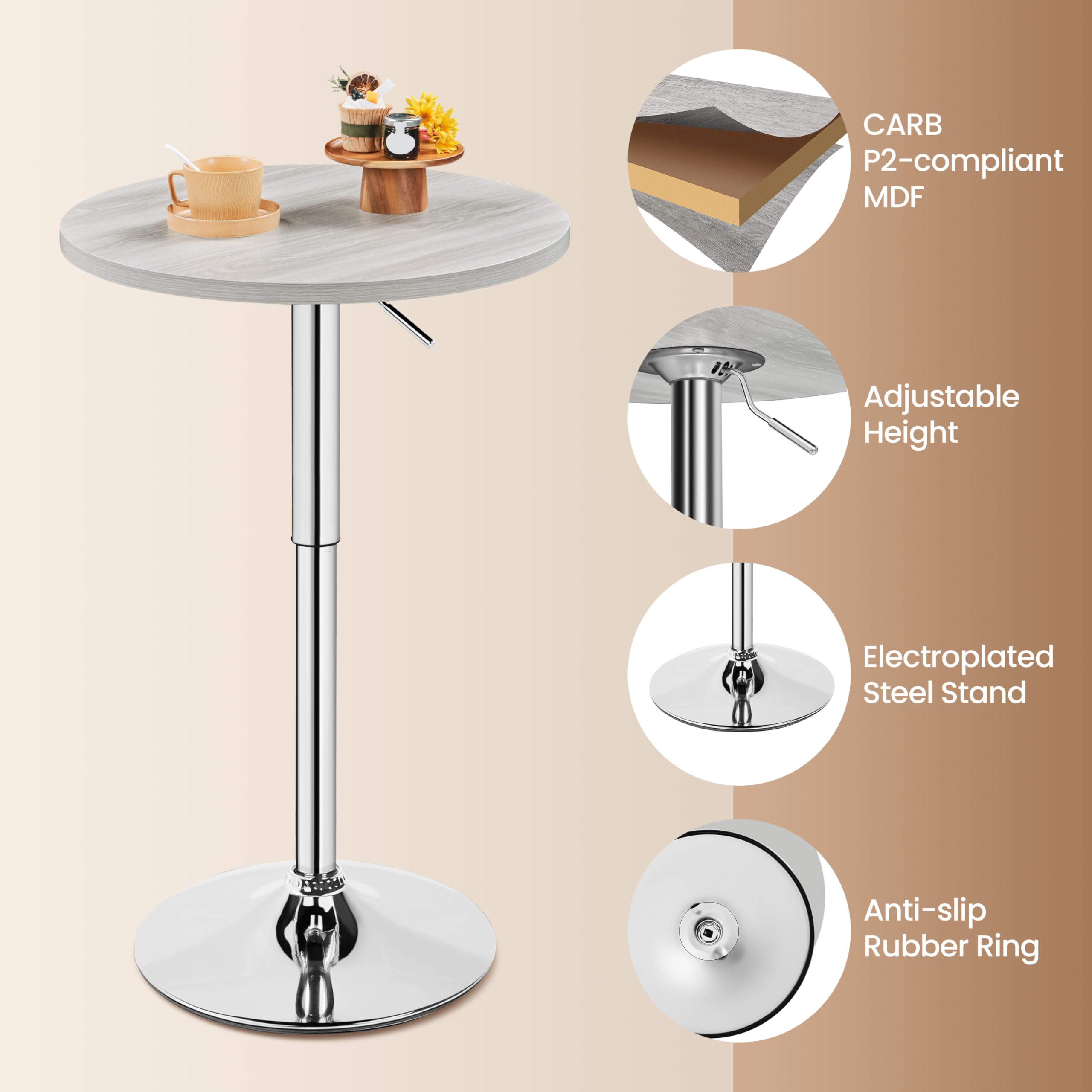 CARB P2-compliant MDF

Adjustable Height

Electroplated Steel Stand

Anti-slip Rubber Ring