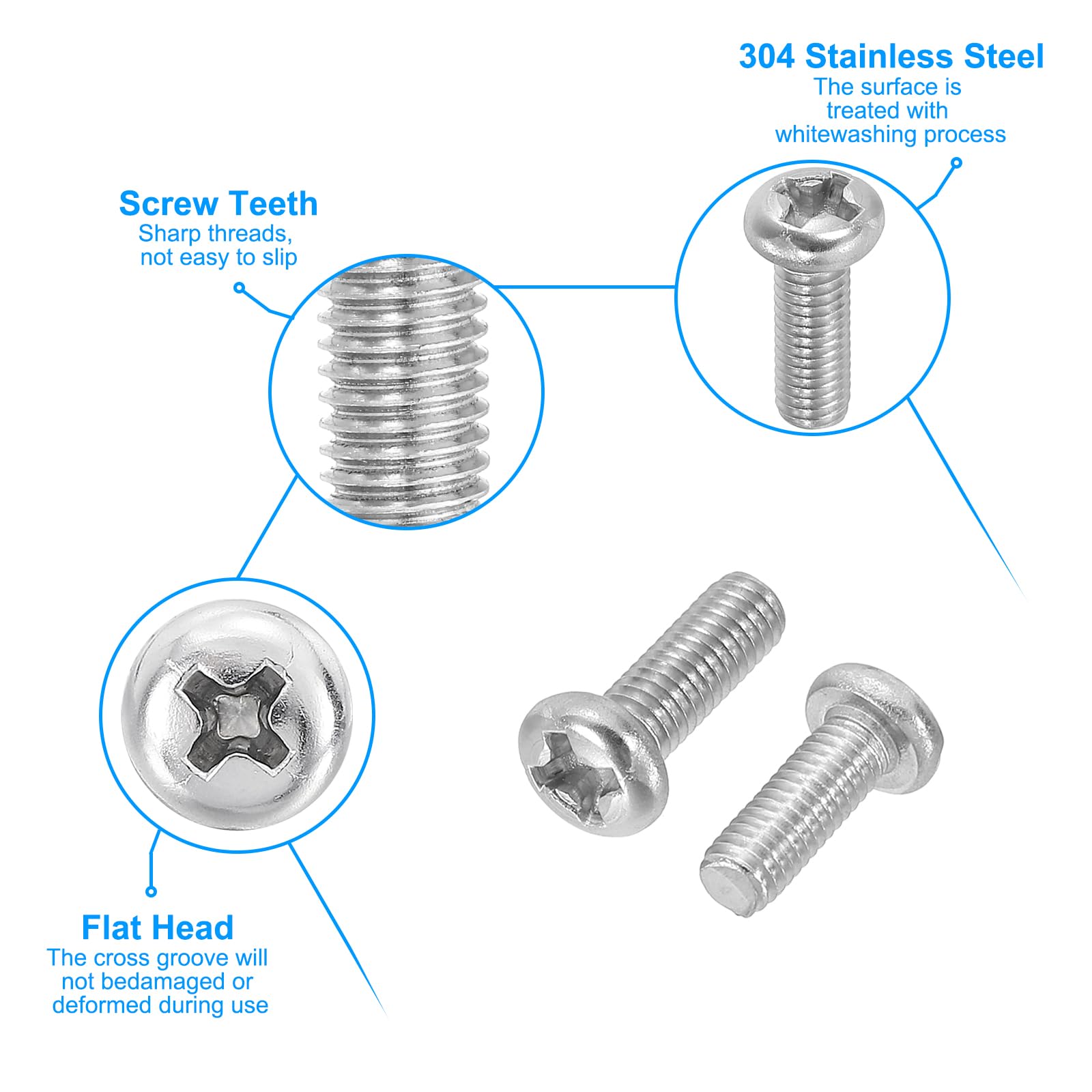 304 Stainless Steel
The surface is treated with whitewashing process

Screw Teeth
Sharp threads, not easy to slip

Flat Head
The cross groove will not bedamaged or deformed during use