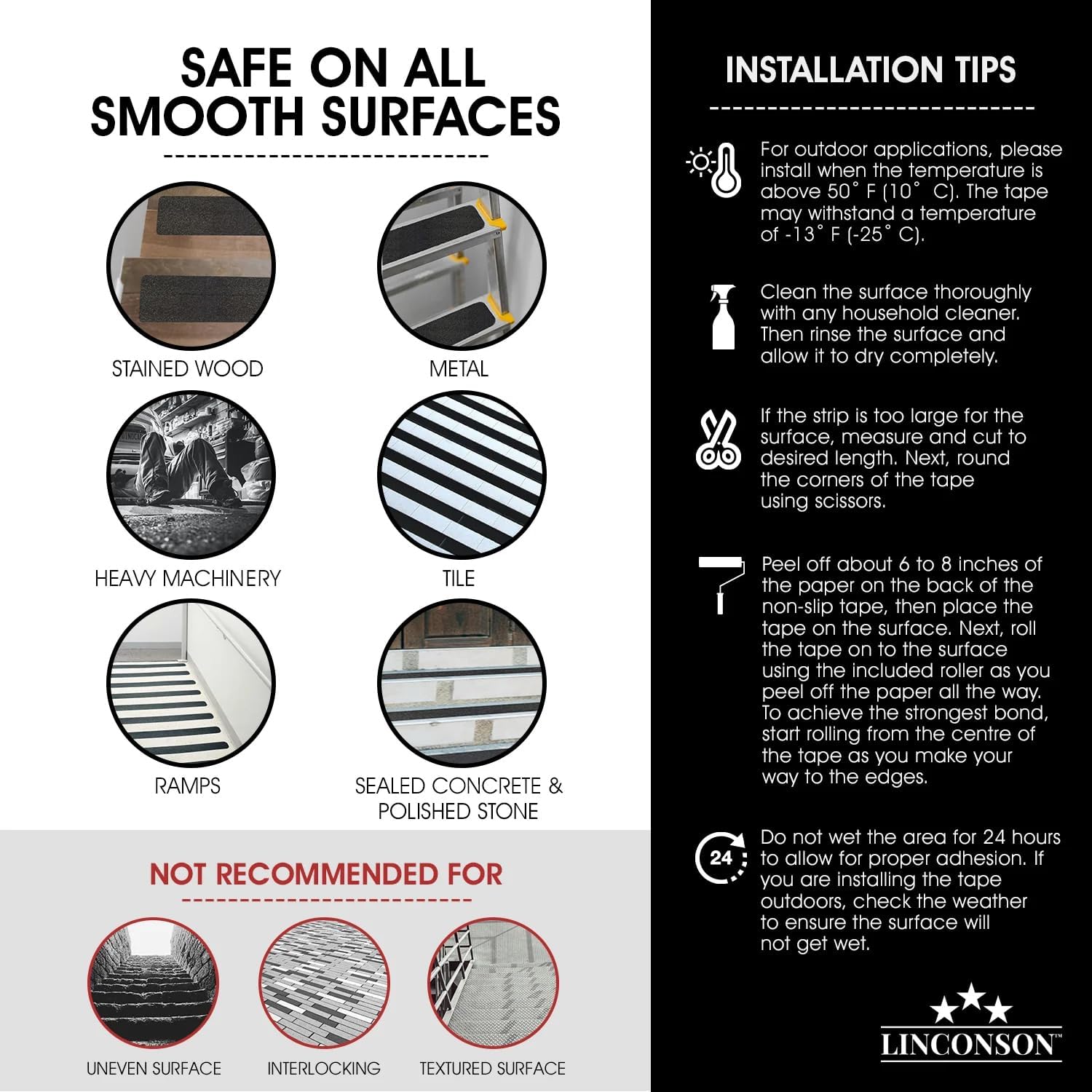 SAFE ON ALL SMOOTH SURFACES

STAINED WOOD

METAL

HEAVY MACHINERY

TILE

RAMPS

SEALED CONCRETE & POLISHED STONE

NOT RECOMMENDED FOR

UNEVEN SURFACE

INTERLOCKING

TEXTURED SURFACE

INSTALLATION TIPS

For outdoor applications, please install when the temperature is above 50˚ F (10˚ C). The tape may withstand a temperature of -13˚ F (-25˚ C).

Clean the surface thoroughly with any household cleaner. Then rinse the surface and allow it to dry completely.

If the strip is too large for the surface, measure and cut to desired length. Next, round the corners of the tape using scissors.

Peel off about 6 to 8 inches of the paper on the back of the non-slip tape, then place the tape on the surface. Next, roll the tape on to the surface using the included roller as you peel off the paper all the way. To achieve the strongest bond, start rolling from the centre of the tape as you make your way to the edges.

24

Do not wet the area for 24 hours to allow for proper adhesion. If you are installing the tape outdoors, check the weather to ensure the surface will not get wet.

LINCONSON™