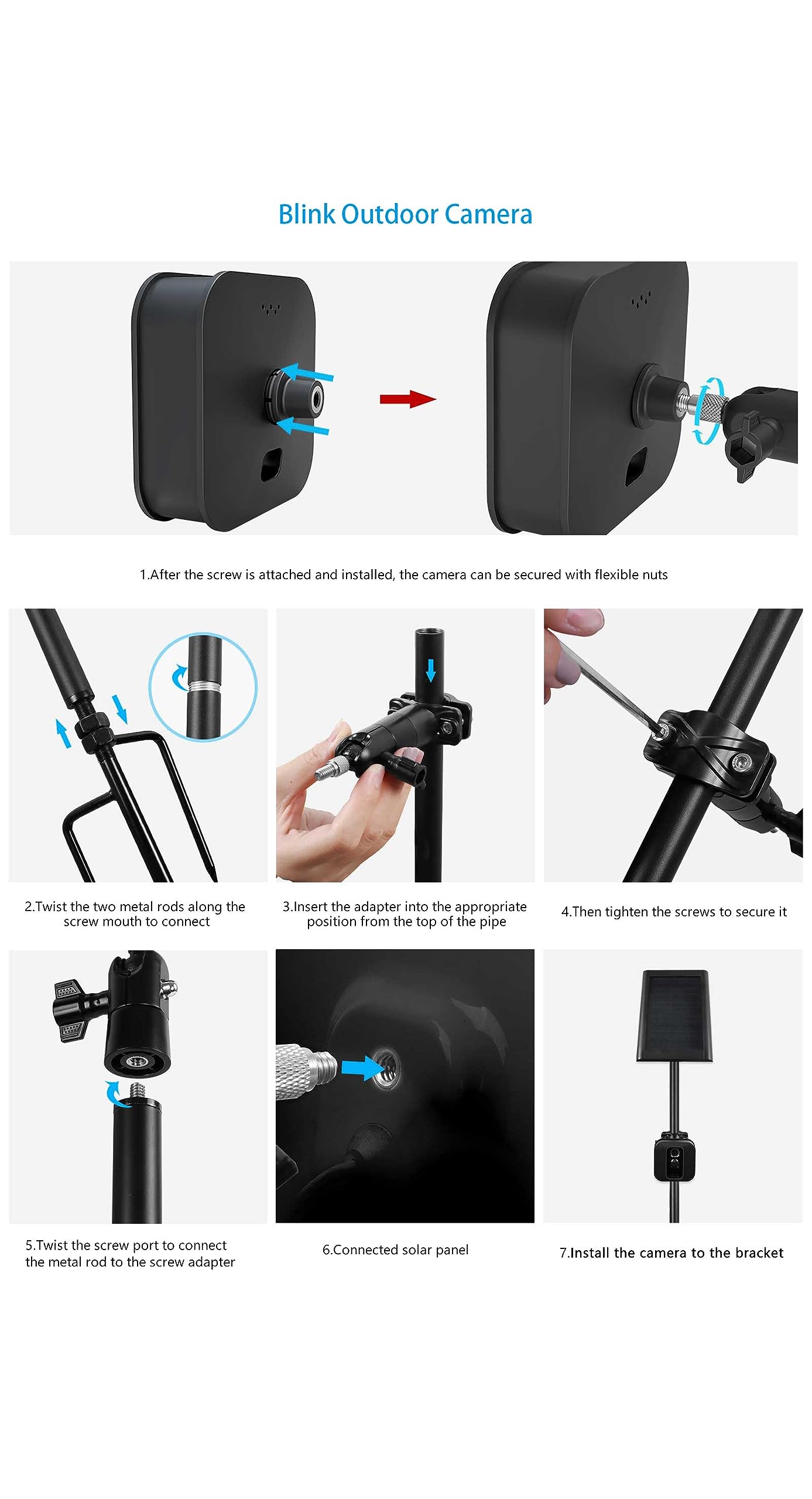 Blink Outdoor Camera

1.After the screw is attached and installed, the camera can be secured with flexible nuts

2.Twist the two metal rods along the screw mouth to connect

3.Insert the adapter into the appropriate position from the top of the pipe

4.Then tighten the screws to secure it

5.Twist the screw port to connect the metal rod to the screw adapter

6.Connected solar panel

7.Install the camera to the bracket