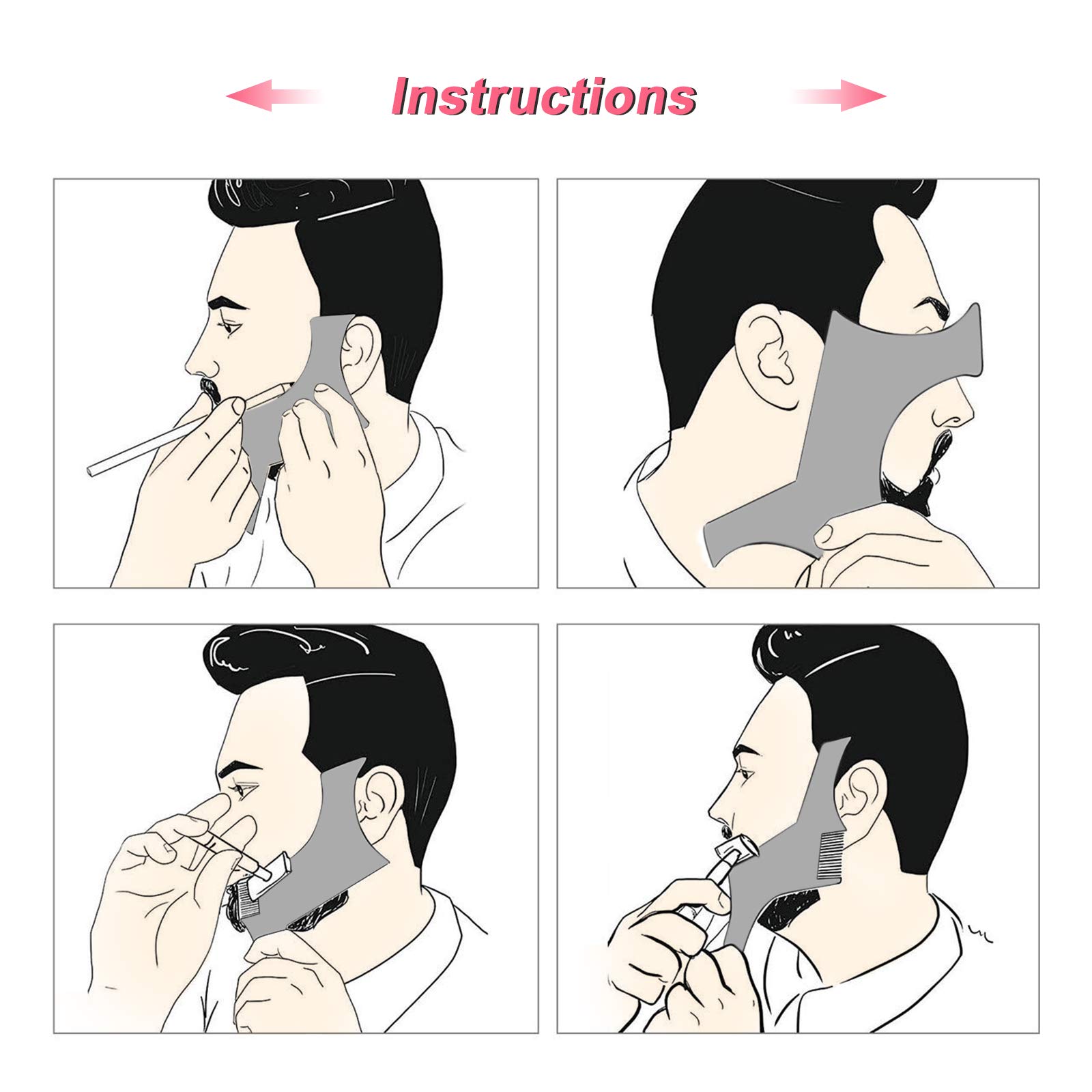 Instructions