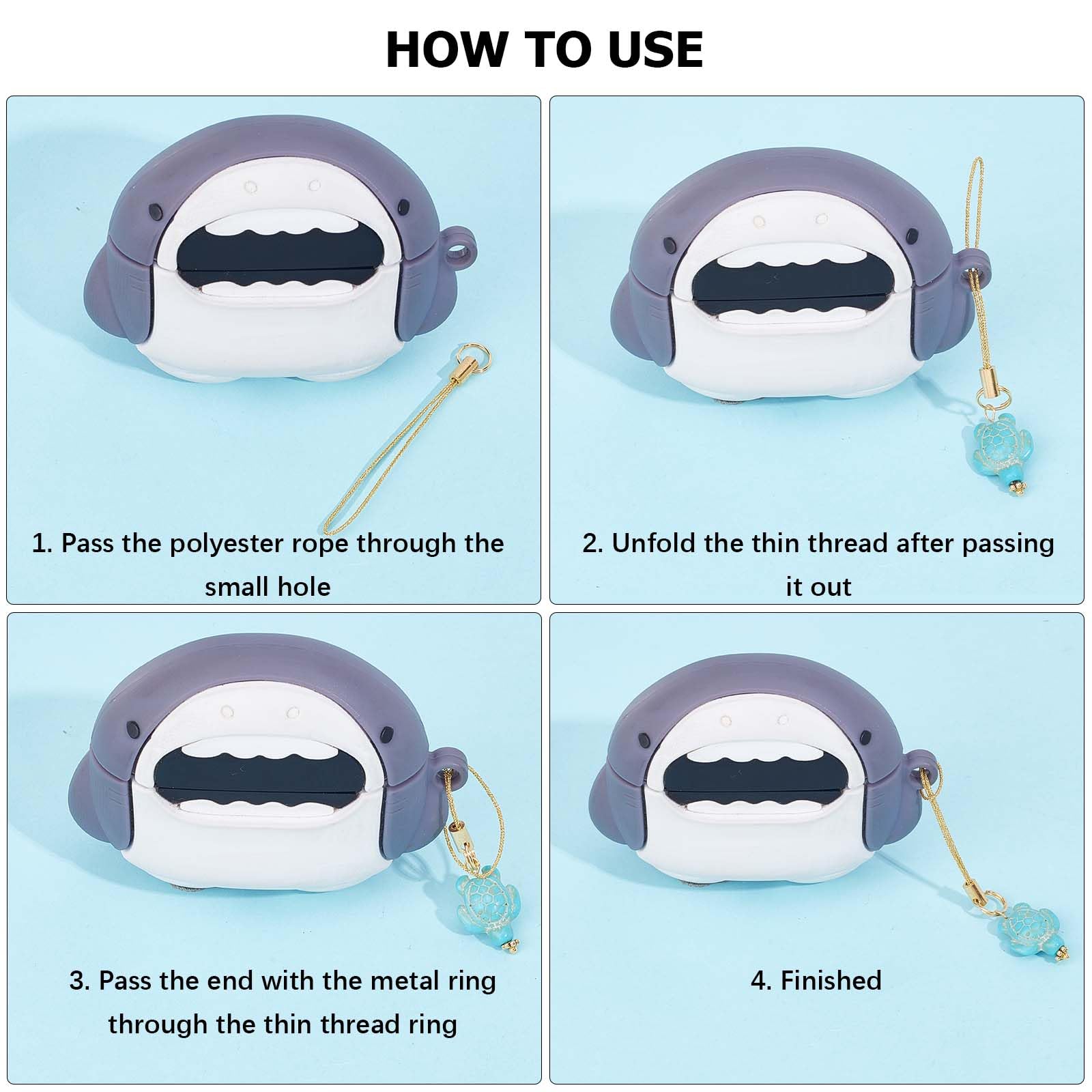 HOW TO USE

1. Pass the polyester rope through the small hole

2. Unfold the thin thread after passing it out

3. Pass the end with the metal ring through the thin thread ring

4. Finished