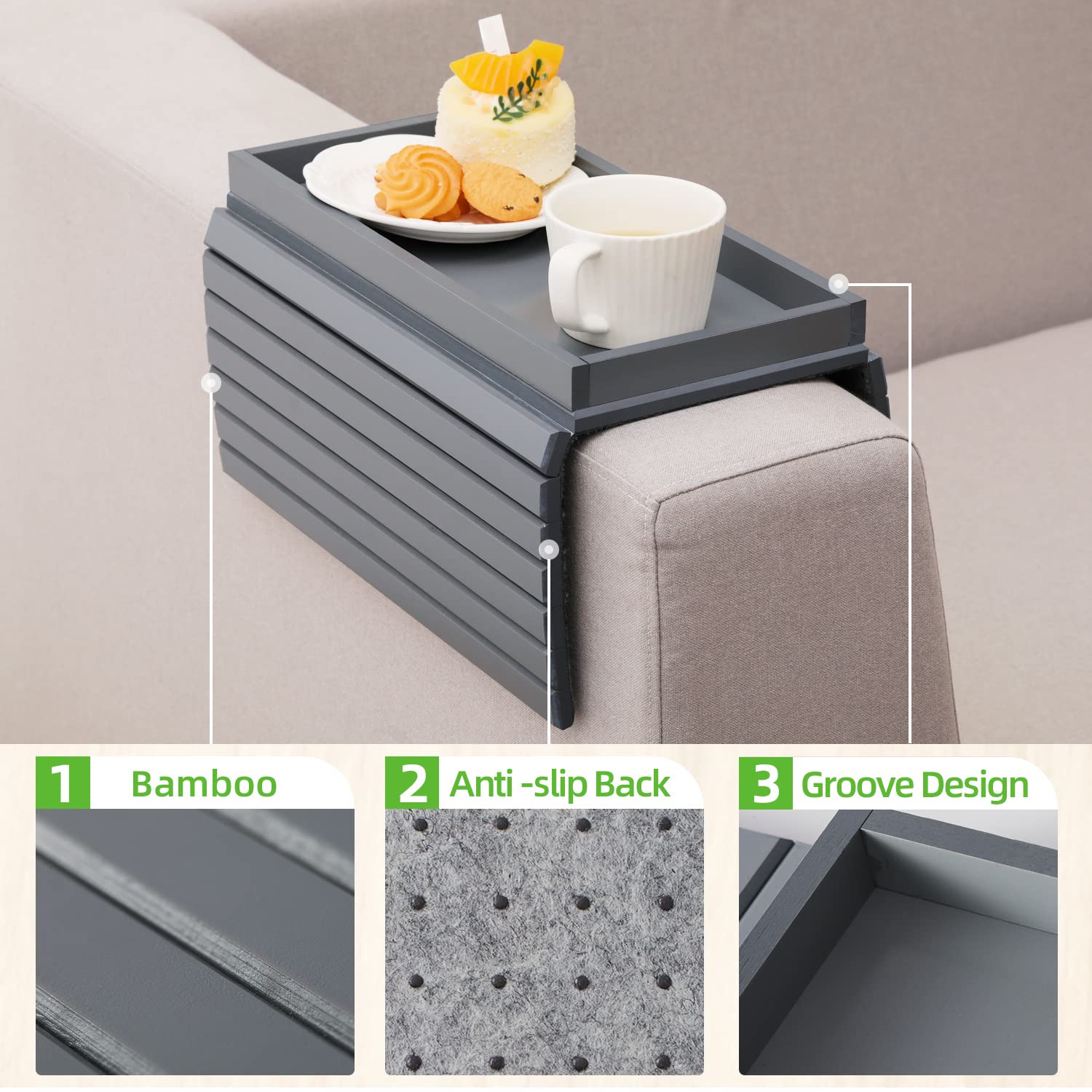 1 Bamboo

2 Anti -slip Back

3 Groove Design