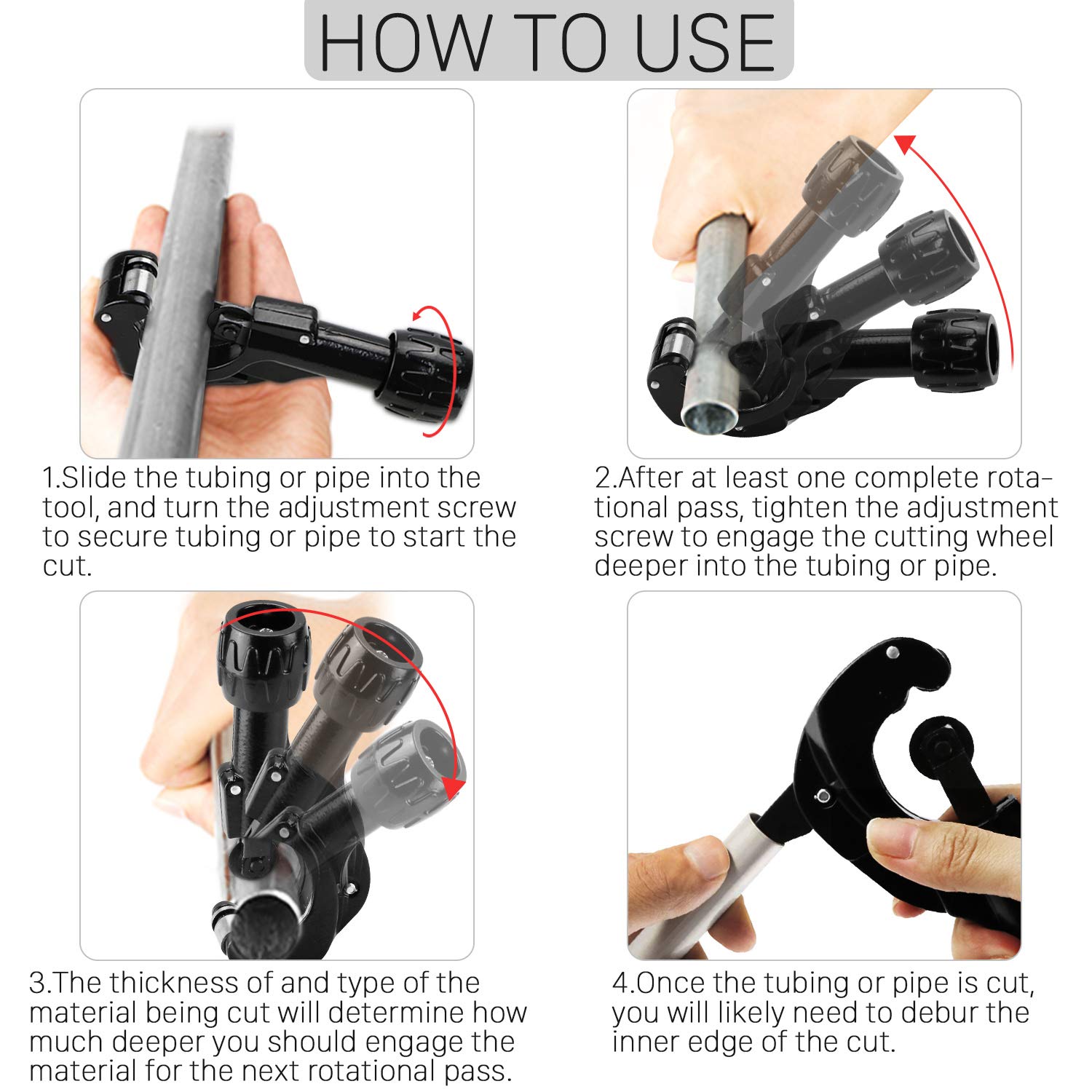 HOW TO USE

1.Slide the tubing or pipe into the tool, and turn the adjustment screw to secure tubing or pipe to start the cut.

2.After at least one complete rotational pass, tighten the adjustment screw to engage the cutting wheel deeper into the tubing or pipe.

3.The thickness of and type of the material being cut will determine how much deeper you should engage the material for the next rotational pass.

4.Once the tubing or pipe is cut, you will likely need to debur the inner edge of the cut.