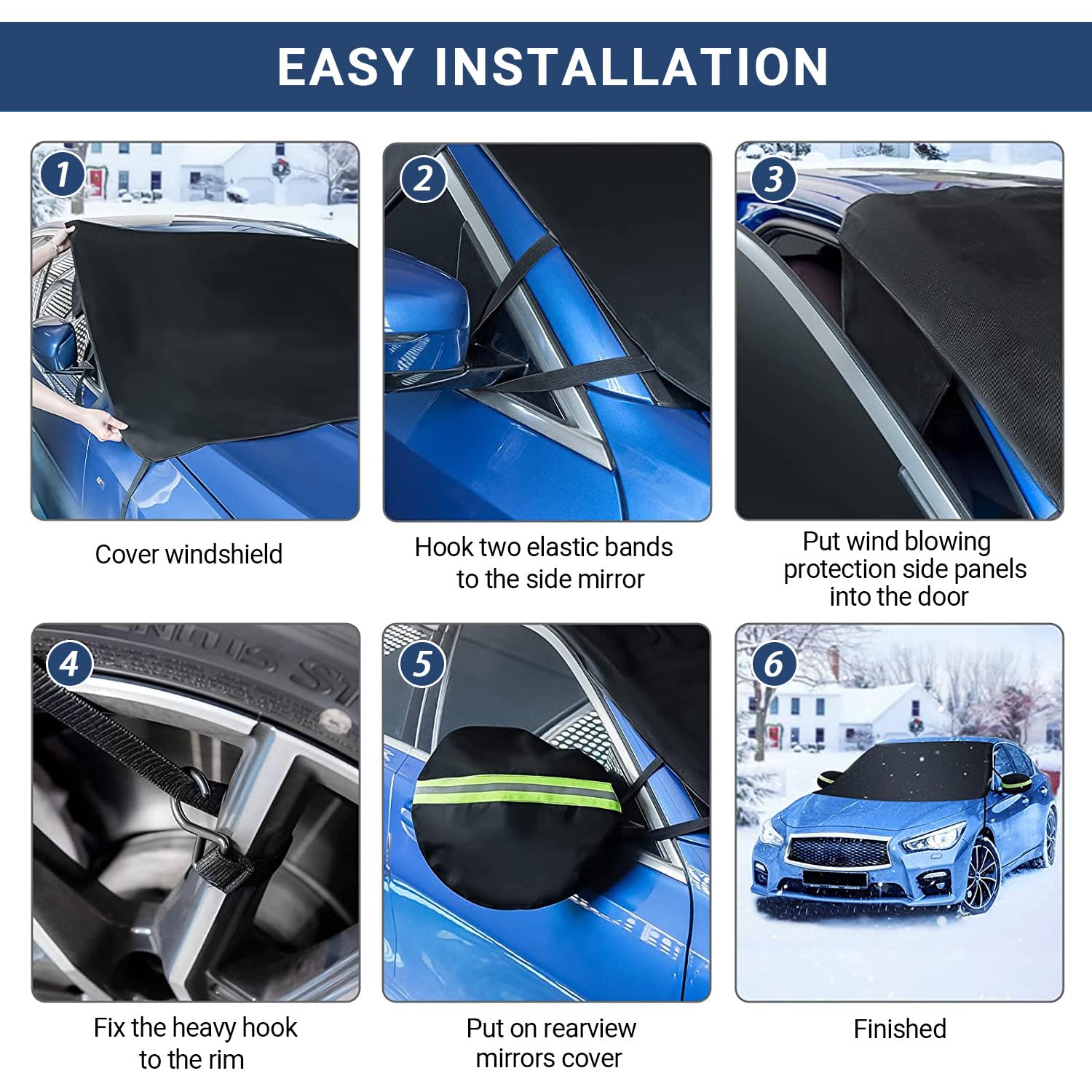 EASY INSTALLATION

1

Cover windshield

2

Hook two elastic bands to the side mirror

3

Put wind blowing protection side panels into the door

4

Fix the heavy hook to the rim

5

Put on rearview mirrors cover

6

Finished