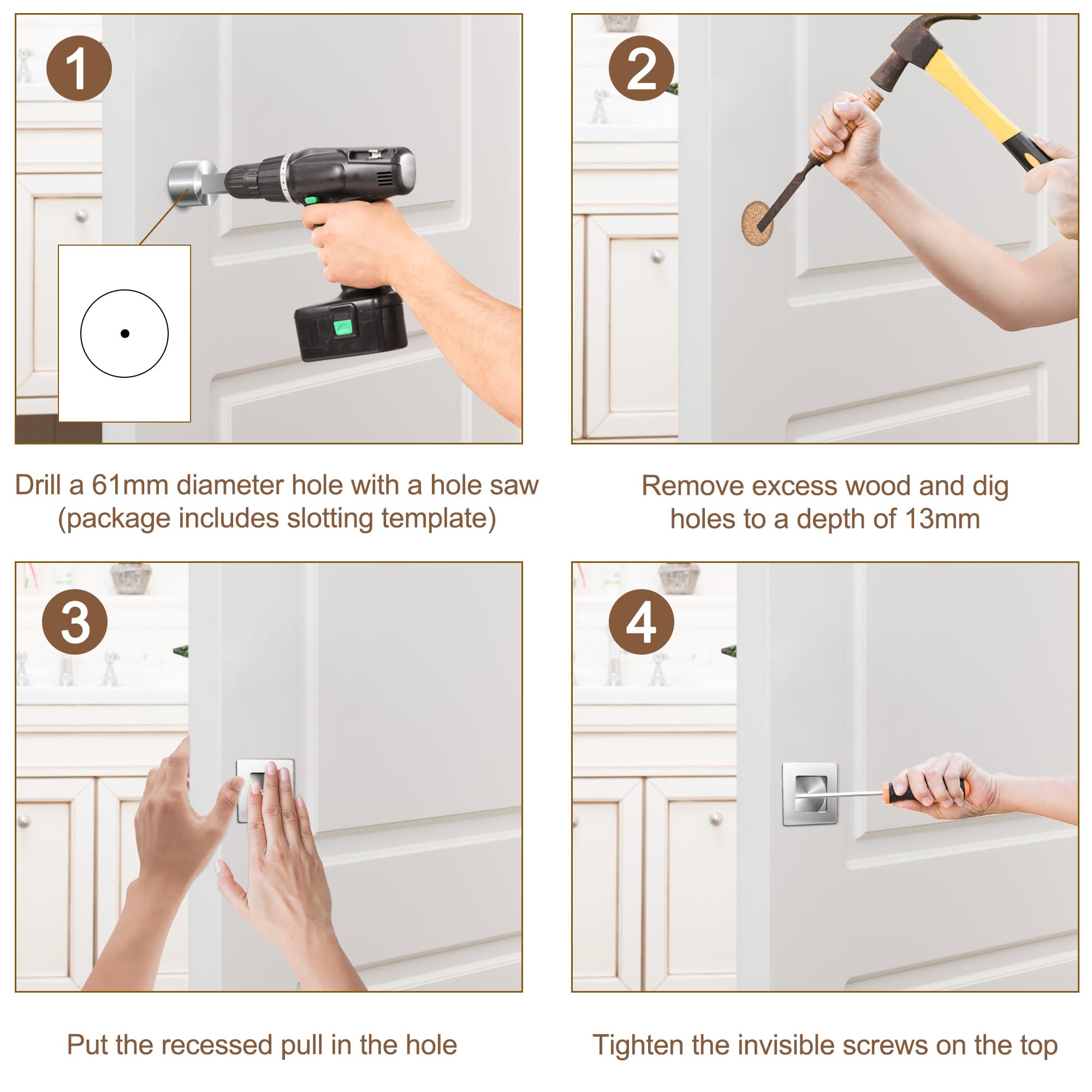 1

Drill a 61mm diameter hole with a hole saw (package includes slotting template)

2

Remove excess wood and dig holes to a depth of 13mm

3

Put the recessed pull in the hole

4

Tighten the invisible screws on the top