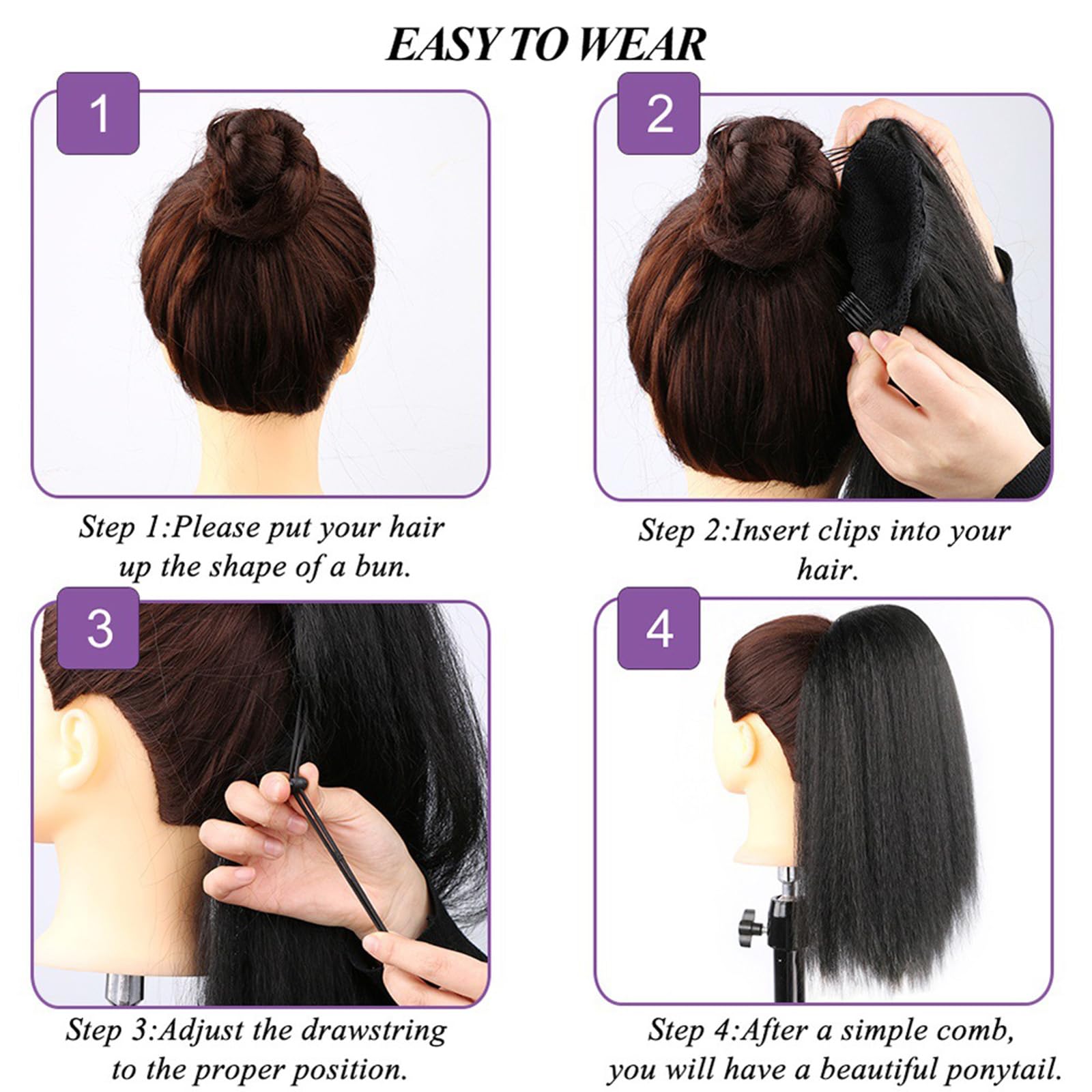 EASY TO WEAR

1

Step 1:Please put your hair up the shape of a bun.

2

Step 2:Insert clips into your hair.

3

Step 3:Adjust the drawstring to the proper position.

4

Step 4:After a simple comb, you will have a beautiful ponytail.