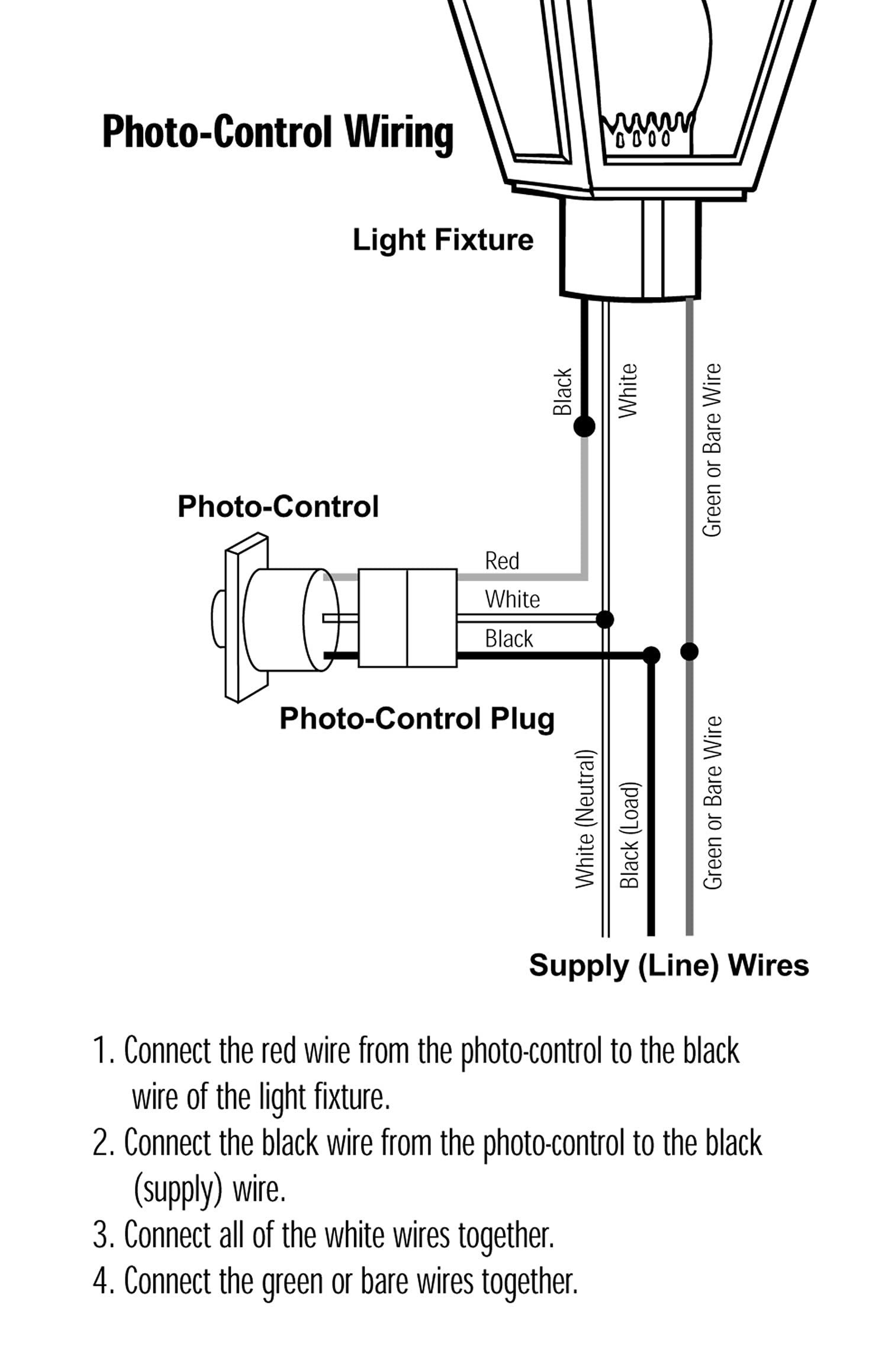 Photo-Control Wiring

Light Fixture

Black

White

Green or Bare Wire

Photo-Control

Red

White

Black

Photo-Control Plug

White (Neutral)

Black (Load)

Green or Bare Wire

Supply (Line) Wires

1. Connect the red wire from the photo-control to the black wire of the light fixture.
2. Connect the black wire from the photo-control to the black (supply) wire.
3. Connect all of the white wires together.
4. Connect the green or bare wires together.