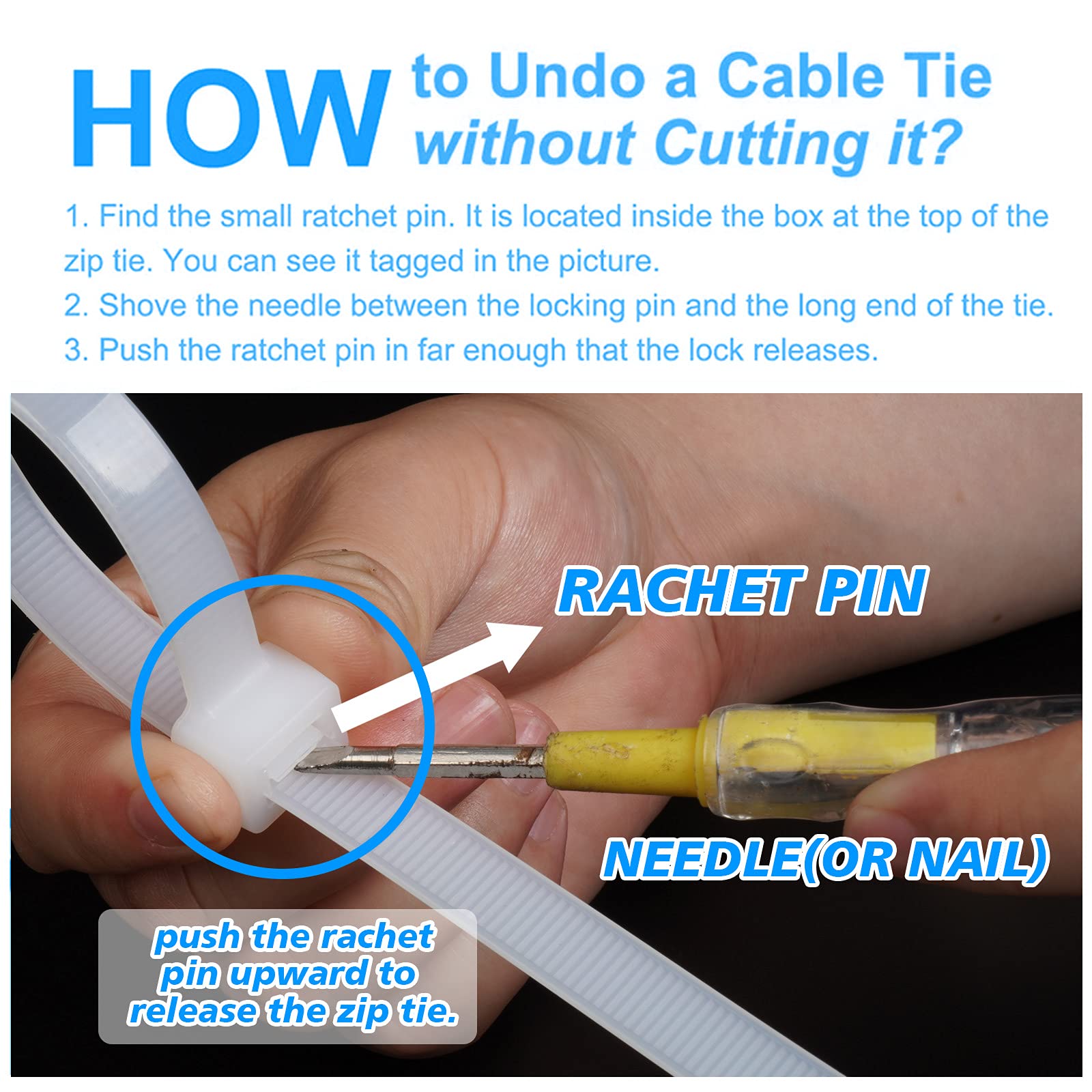 HOW to Undo a Cable Tie without Cutting it?

1. Find the small ratchet pin. It is located inside the box at the top of the zip tie. You can see it tagged in the picture.
2. Shove the needle between the locking pin and the long end of the tie.
3. Push the ratchet pin in far enough that the lock releases.

RACHET PIN

NEEDLE(OR NAIL)

push the rachet pin upward to release the zip tie.