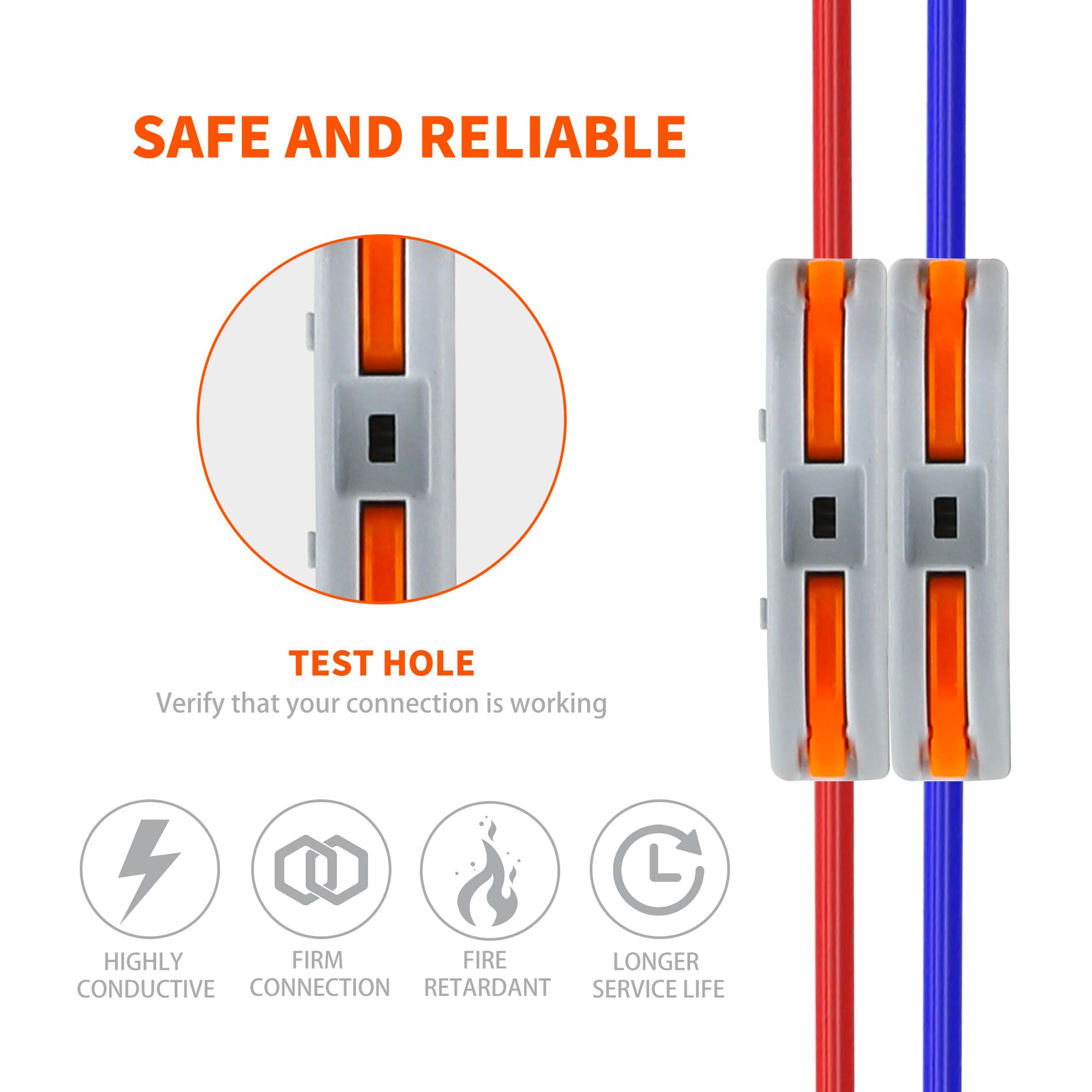 SAFE AND RELIABLE

TEST HOLE
Verify that your connection is working

HIGHLY CONDUCTIVE

FIRM CONNECTION

FIRE RETARDANT

LONGER SERVICE LIFE