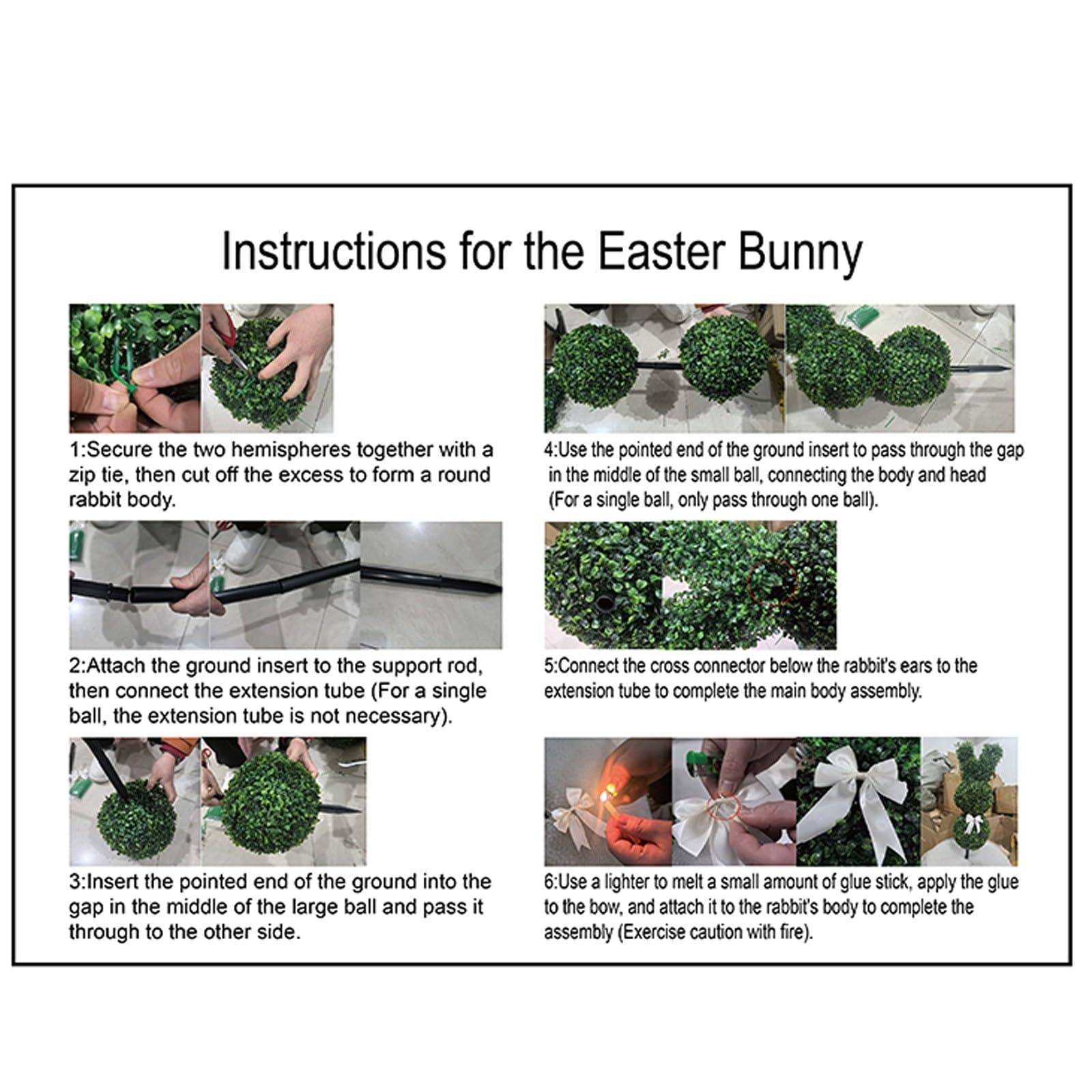 Instructions for the Easter Bunny

1:Secure the two hemispheres together with a zip tie, then cut off the excess to form a round rabbit body.

2:Attach the ground insert to the support rod, then connect the extension tube (For a single ball, the extension tube is not necessary).

3:Insert the pointed end of the ground into the gap in the middle of the large ball and pass it through to the other side.

4:Use the pointed end of the ground insert to pass through the gap in the middle of the small ball, connecting the body and head (For a single ball, only pass through one ball).

5:Connect the cross connector below the rabbit's ears to the extension tube to complete the main body assembly.

6:Use a lighter to melt a small amount of glue stick, apply the glue to the bow, and attach it to the rabbit's body to complete the assembly (Exercise caution with fire).