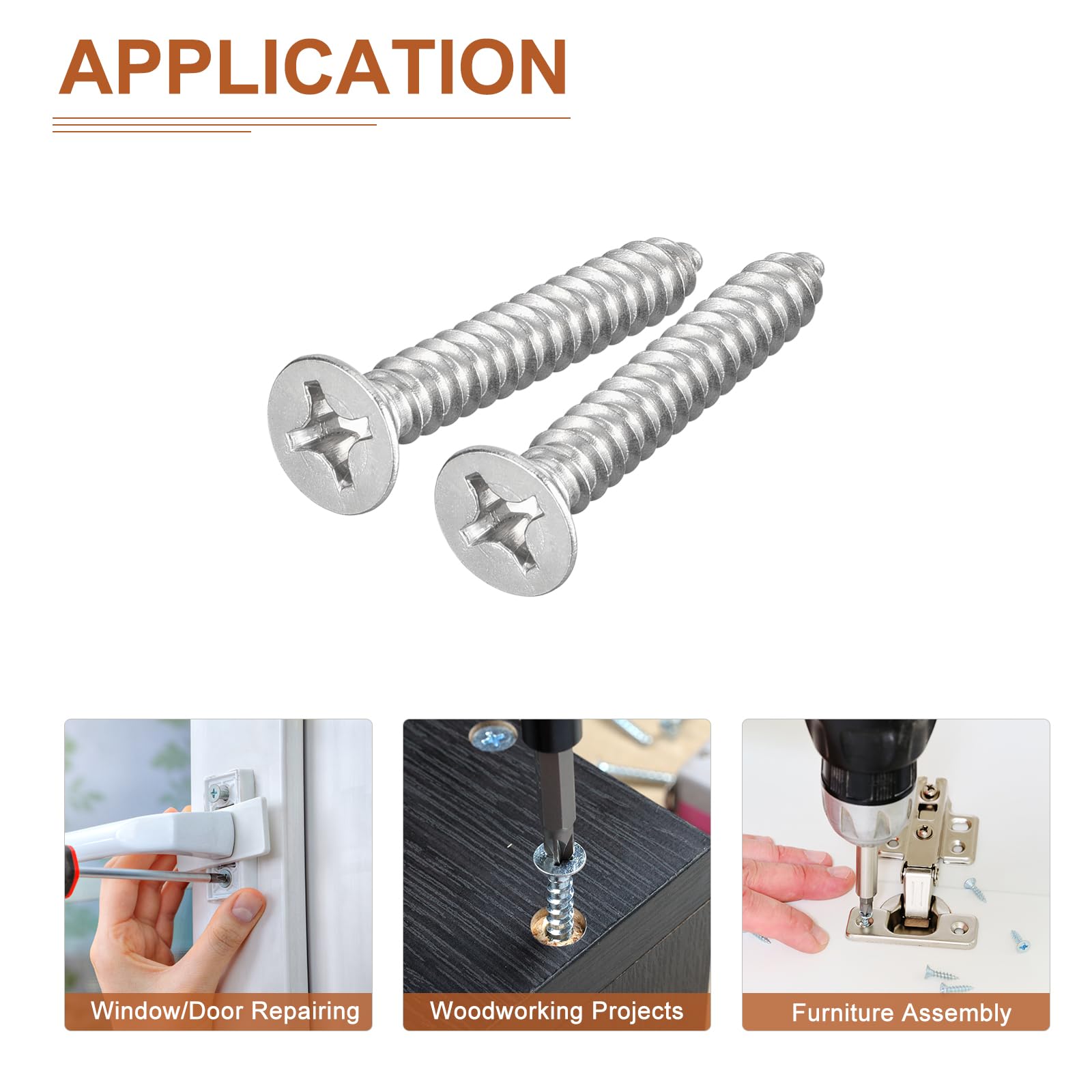 APPLICATION

Window/Door Repairing

Woodworking Projects

Furniture Assembly