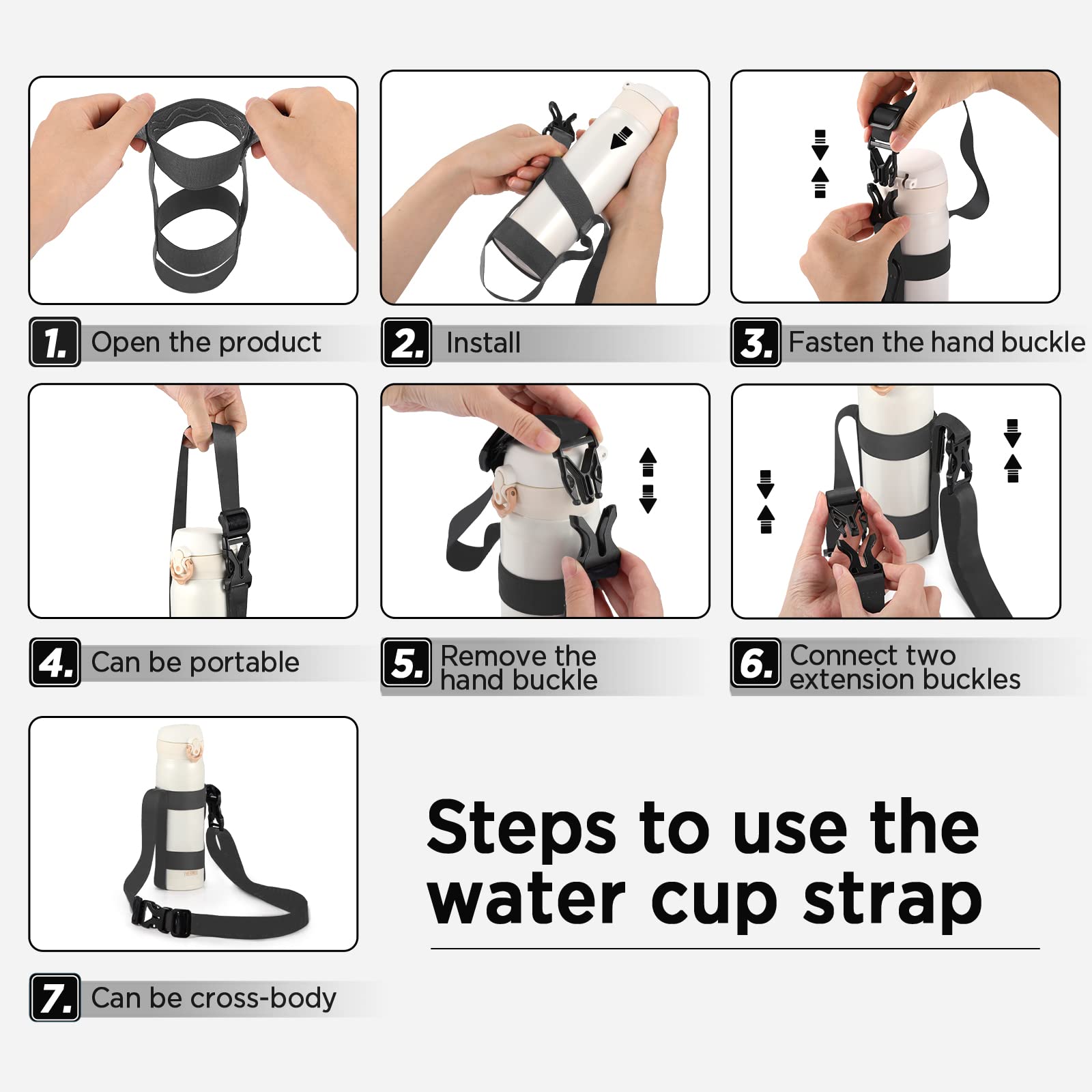 1. Open the product

2. Install

3. Fasten the hand buckle

4. Can be portable

5. Remove the hand buckle

6. Connect two extension buckles

7. Can be cross-body

Steps to use the water cup strap