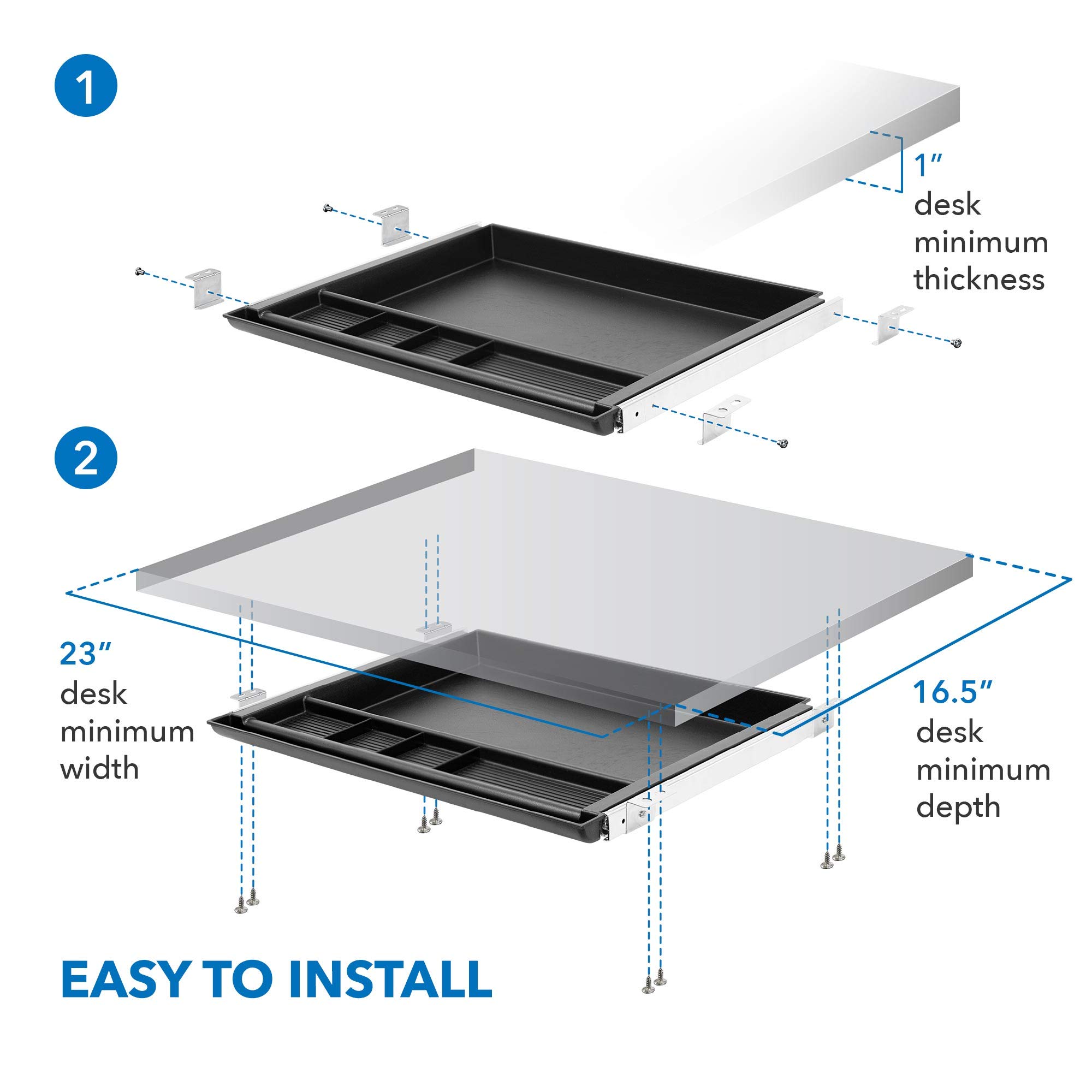 1

1″
desk
minimum
thickness

2

23″
desk
minimum
width

16.5″
desk
minimum
depth

EASY TO INSTALL